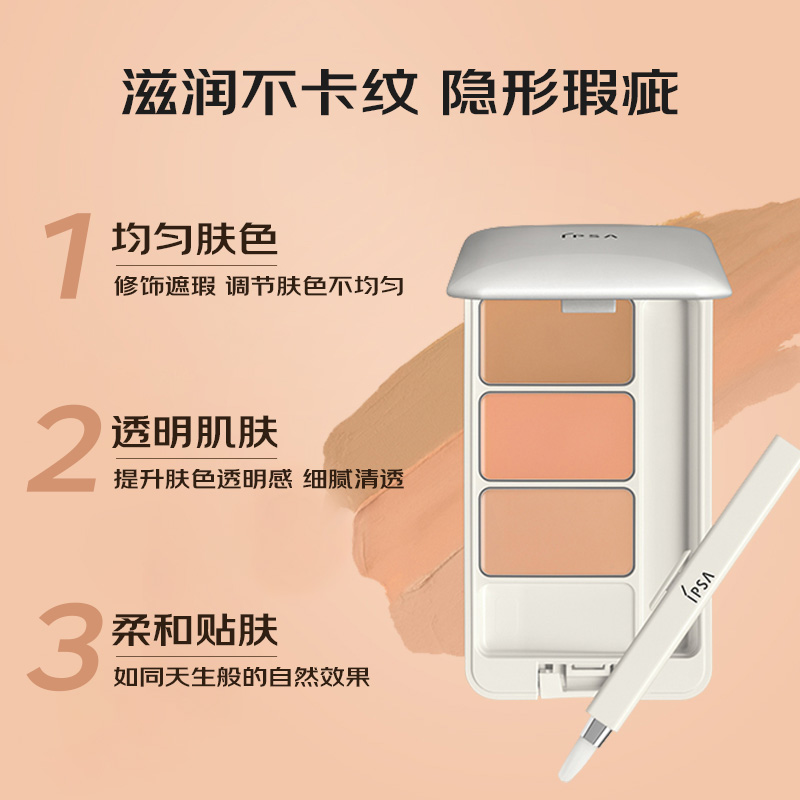 滋润不卡纹 隐形瑕疵

1 均匀肤色
修饰遮瑕 调节肤色不均匀

2 透明肌肤
提升肤色透明感 细腻清透

3 柔和贴肤
如同天生般的自然效果

IPSA

IPSA