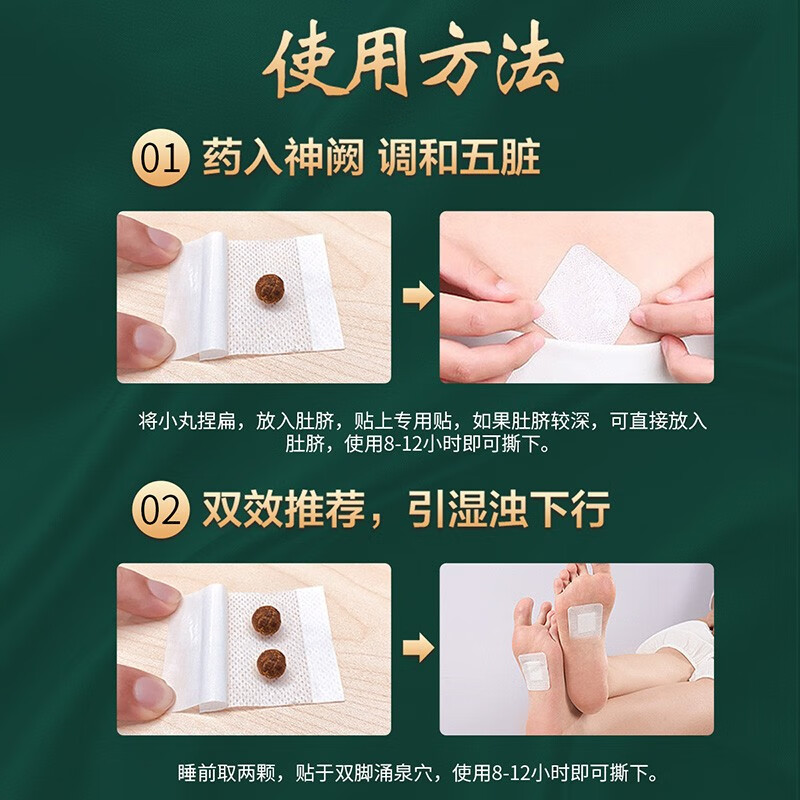 使用方法

01 药入神阙 调和五脏

将小丸捏扁，放入肚脐，贴上专用贴，如果肚脐较深，可直接放入肚脐，使用8-12小时即可撕下。

02 双效推荐，引湿浊下行

睡前取两颗，贴于双脚涌泉穴，使用8-12小时即可撕下。