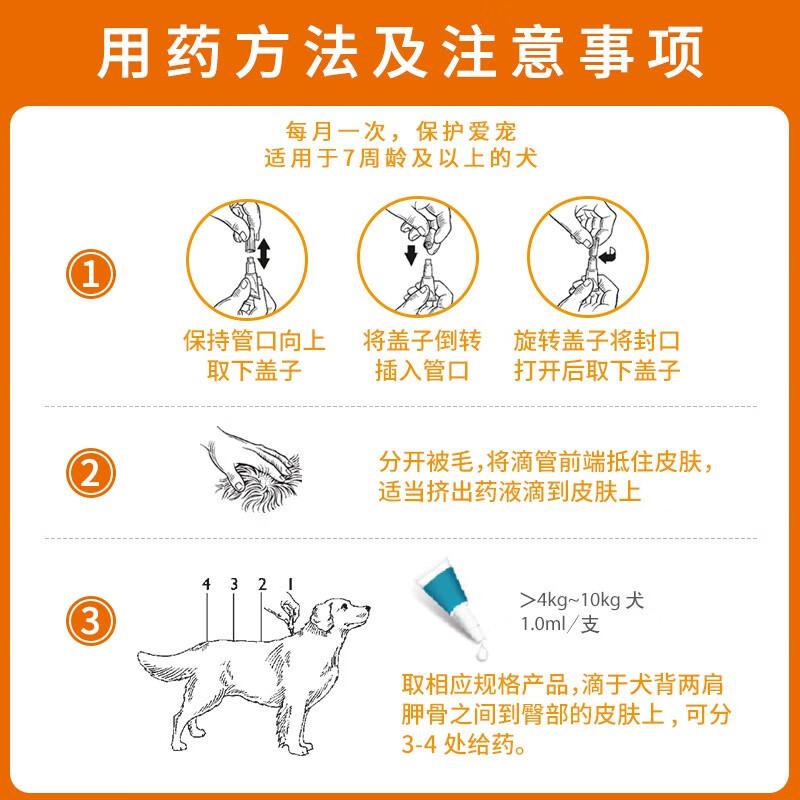 用药方法及注意事项

每月一次，保护爱宠
适用于7周龄及以上的犬

①

保持管口向上
取下盖子

将盖子倒转
插入管口

旋转盖子将封口
打开后取下盖子

②

分开被毛，将滴管前端抵住皮肤，适当挤出药液滴到皮肤上

③

4 3 2 1

>4kg~10kg 犬
1.0ml/支

取相应规格产品，滴于犬背两肩胛骨之间到臀部的皮肤上，可分3-4 处给药。