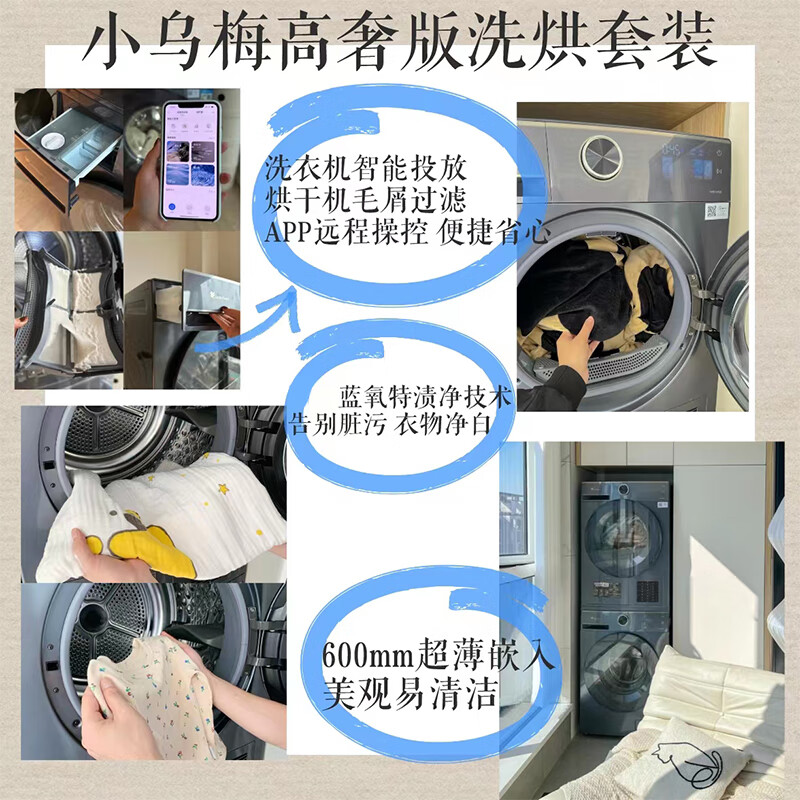 小乌梅高奢版洗烘套装

洗衣机智能投放
烘干机毛屑过滤
APP远程操控 便捷省心

蓝氧特渍净技术
告别脏污 衣物净白

600mm超薄嵌入
美观易清洁