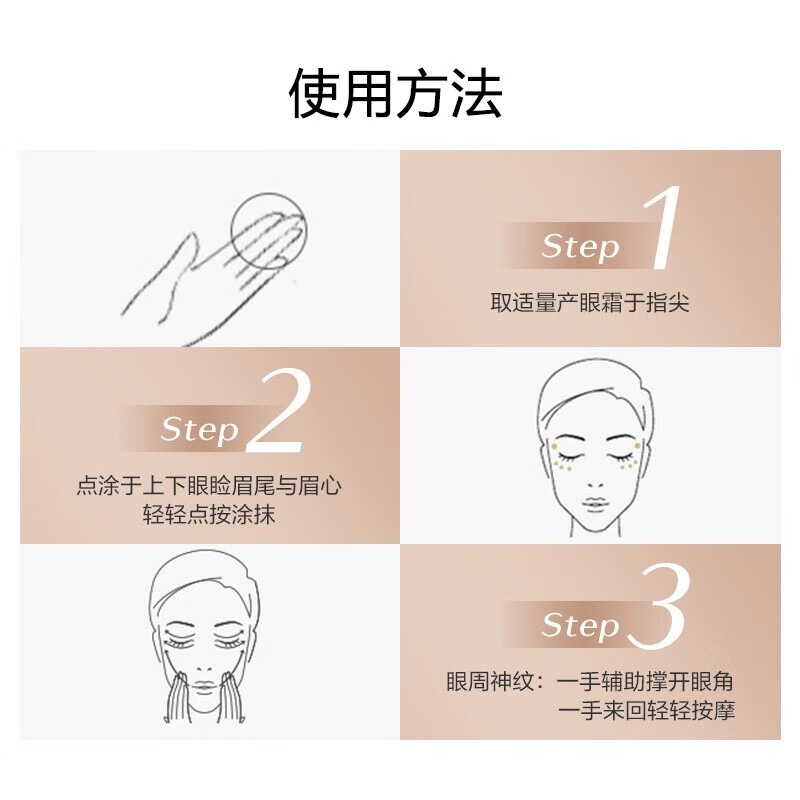 使用方法

Step 1

取适量产眼霜于指尖

Step 2

点涂于上下眼睑眉尾与眉心
轻轻点按涂抹

Step 3

眼周神纹：一手辅助撑开眼角
一手来回轻轻按摩