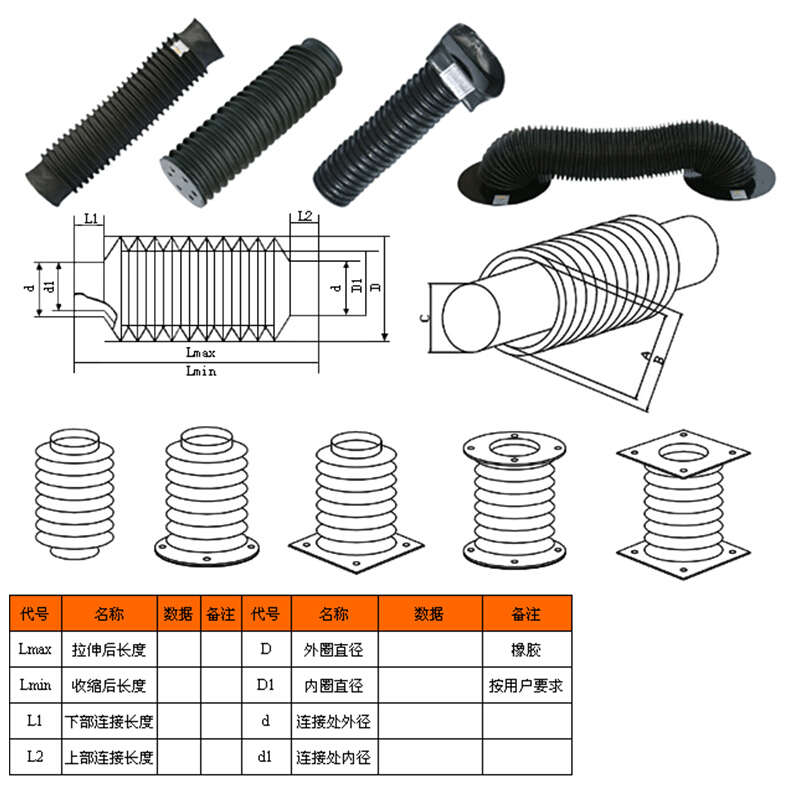 L1

L2

d

d1

d

D1

D

Lmax

Lmin

C

A

B

| 代号 | 名称 | 数据 | 备注 | 代号 | 名称 | 数据 | 备注 |
|---|---|---|---|---|---|---|---|
| Lmax | 拉伸后长度 | | | D | 外圈直径 | | 橡胶 |
| Lmin | 收缩后长度 | | | D1 | 内圈直径 | | 按用户要求 |
| L1 | 下部连接长度 | | | d | 连接处外径 | | |
| L2 | 上部连接长度 | | | d1 | 连接处内径 | | |