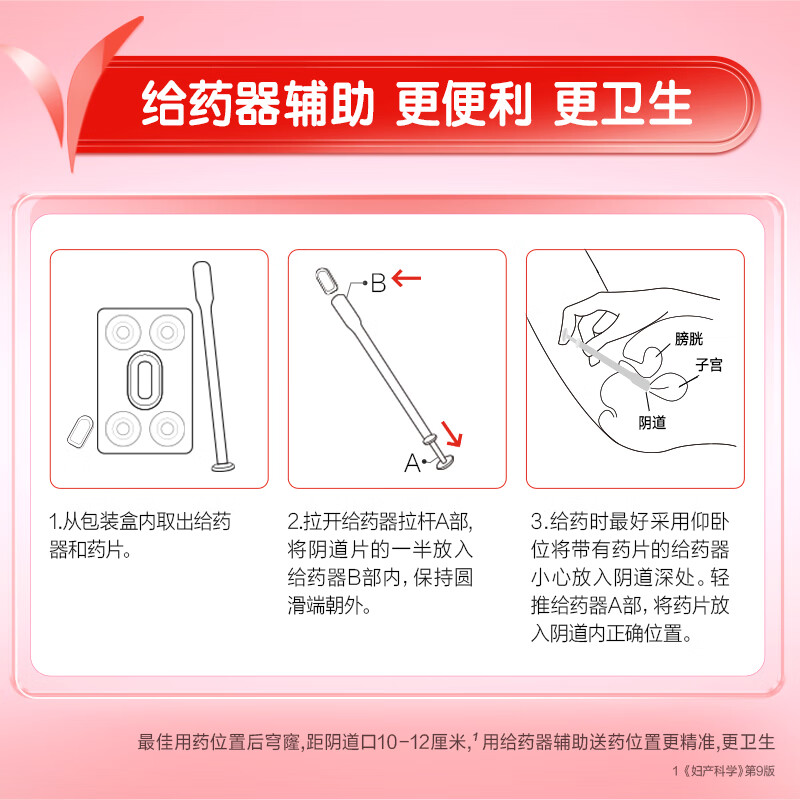 给药器辅助 更便利 更卫生

B

A

膀胱

子宫

阴道

1.从包装盒内取出给药器和药片。

2.拉开给药器拉杆A部,将阴道片的一半放入给药器B部内,保持圆滑端朝外。

3.给药时最好采用仰卧位将带有药片的给药器小心放入阴道深处。轻推给药器A部,将药片放入阴道内正确位置。

最佳用药位置后穹窿,距阴道口10-12厘米,$^1$ 用给药器辅助送药位置更精准,更卫生

1《妇产科学》第9版