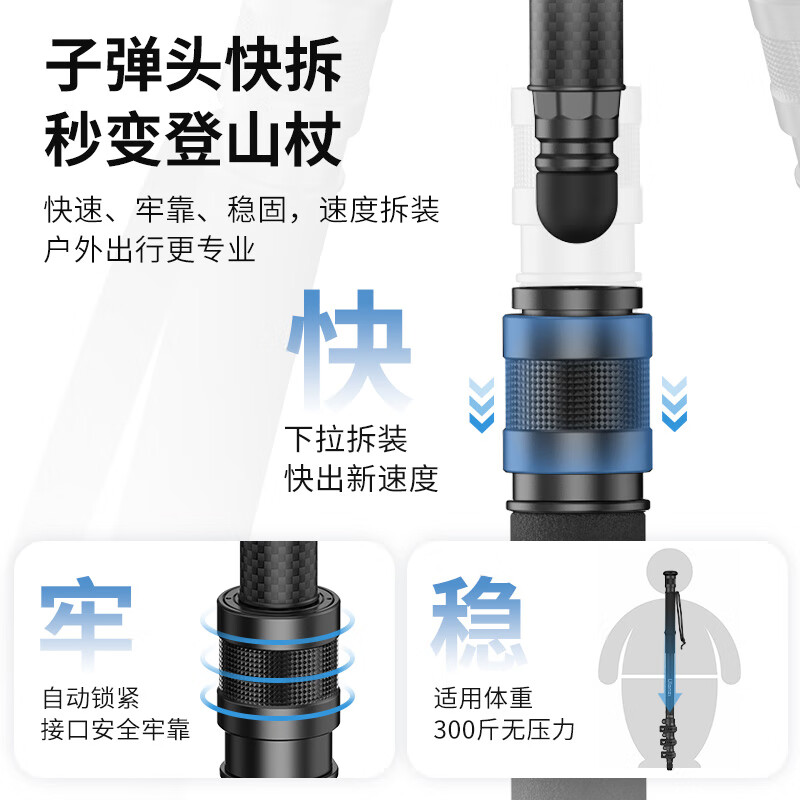 子弹头快拆
秒变登山杖

快速、牢靠、稳固，速度拆装
户外出行更专业

快
下拉拆装
快出新速度

牢
自动锁紧
接口安全牢靠

稳
适用体重
300斤无压力