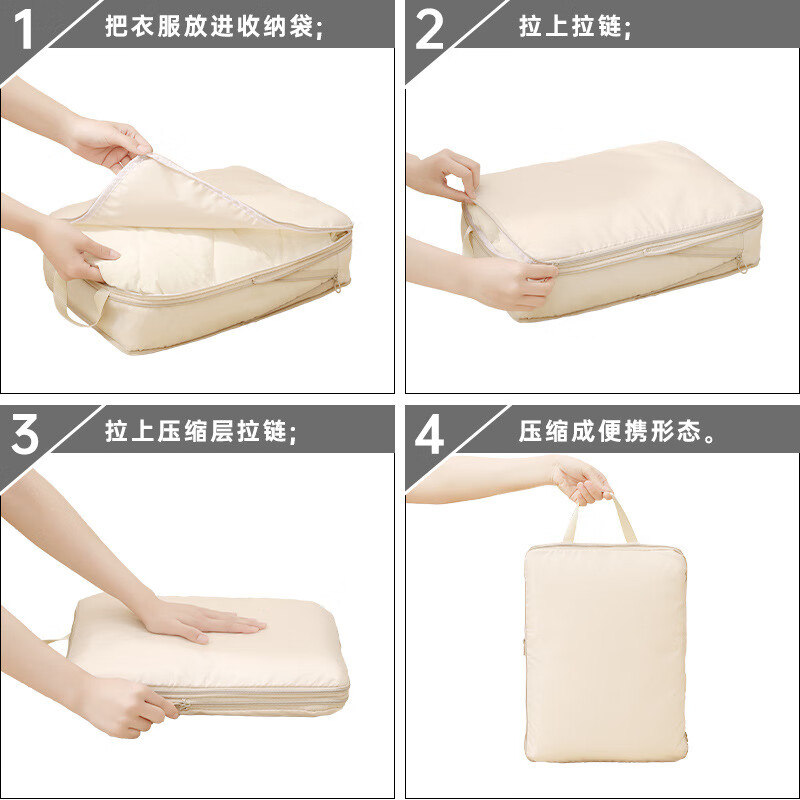 1 把衣服放进收纳袋;

2 拉上拉链;

3 拉上压缩层拉链;

4 压缩成便携形态。