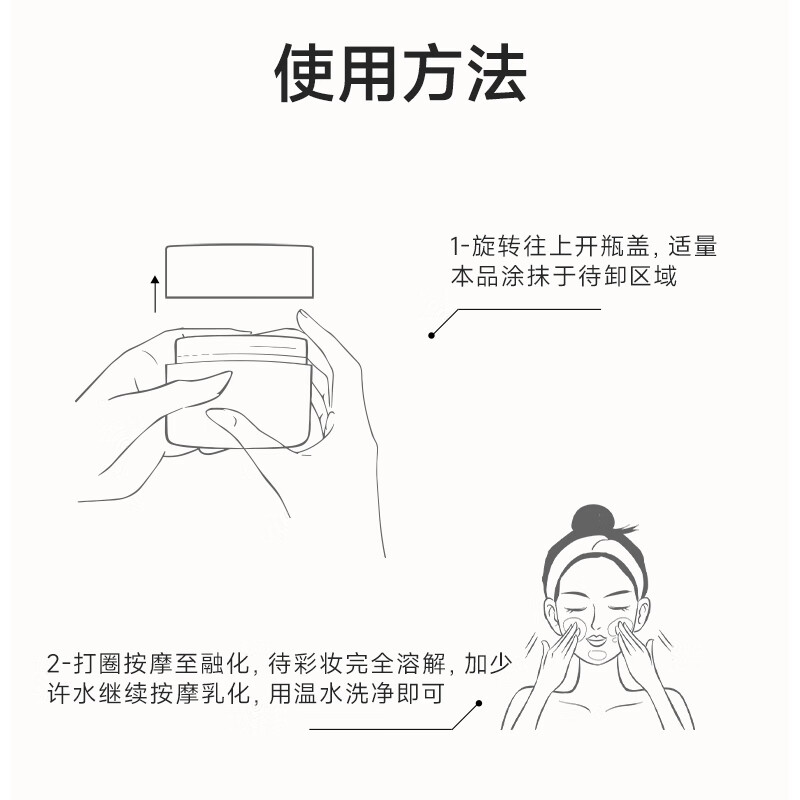 使用方法

1-旋转往上开瓶盖，适量本品涂抹于待卸区域

2-打圈按摩至融化，待彩妆完全溶解，加少许水继续按摩乳化，用温水洗净即可