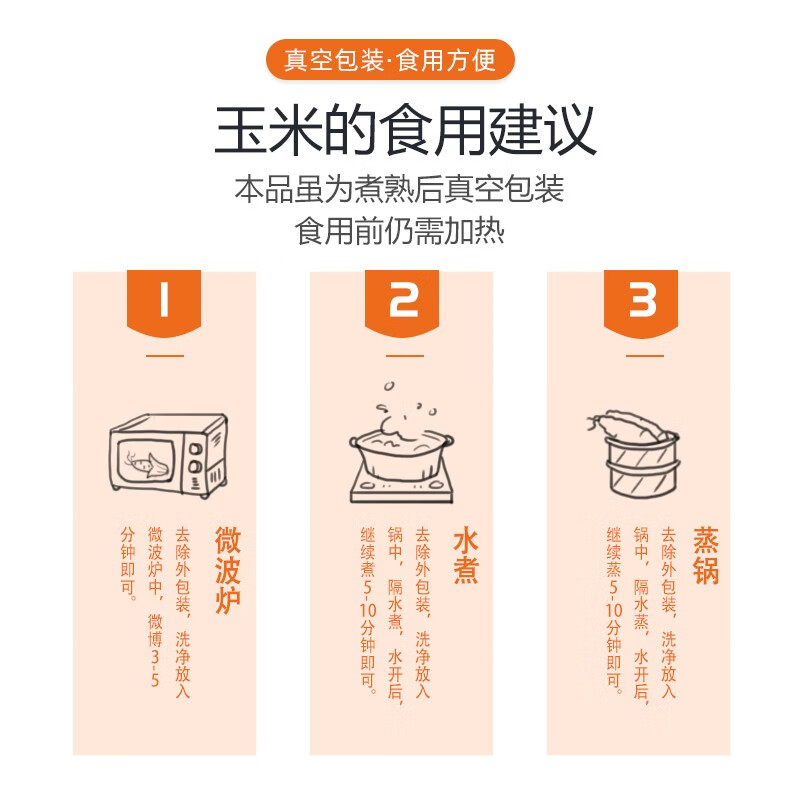 真空包装·食用方便

玉米的食用建议

本品虽为煮熟后真空包装
食用前仍需加热

1

微波炉

去除外包装，洗净放入微波炉中，微博3-5分钟即可。

2

水煮

去除外包装，洗净放入锅中，隔水煮，水开后，继续煮5-10分钟即可。

3

蒸锅

去除外包装，洗净放入锅中，隔水蒸，水开后，继续蒸5-10分钟即可。