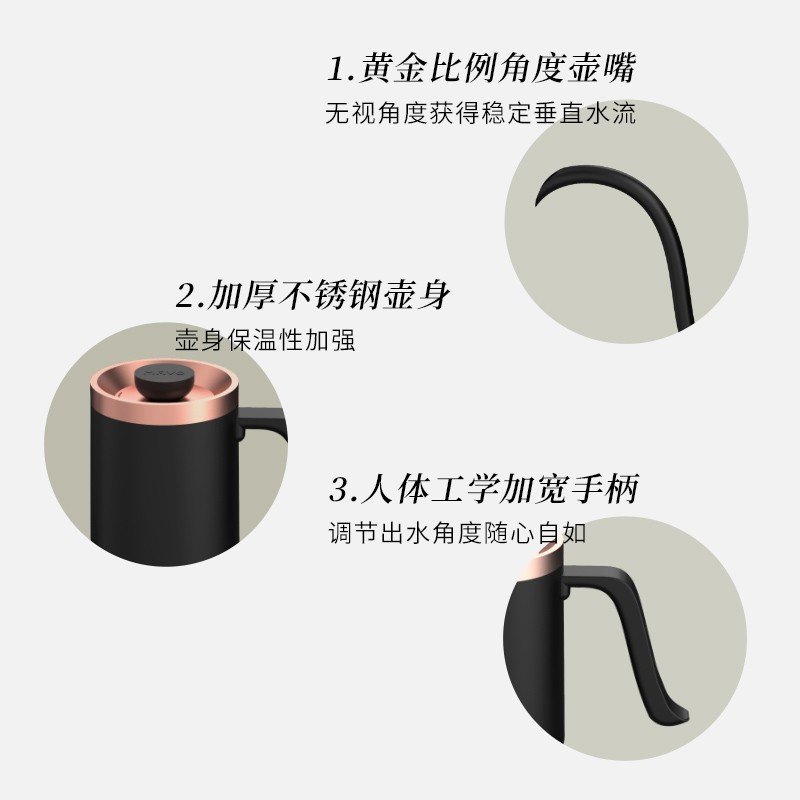 1.黄金比例角度壶嘴

无视角度获得稳定垂直水流

2.加厚不锈钢壶身

壶身保温性加强

3.人体工学加宽手柄

调节出水角度随心自如