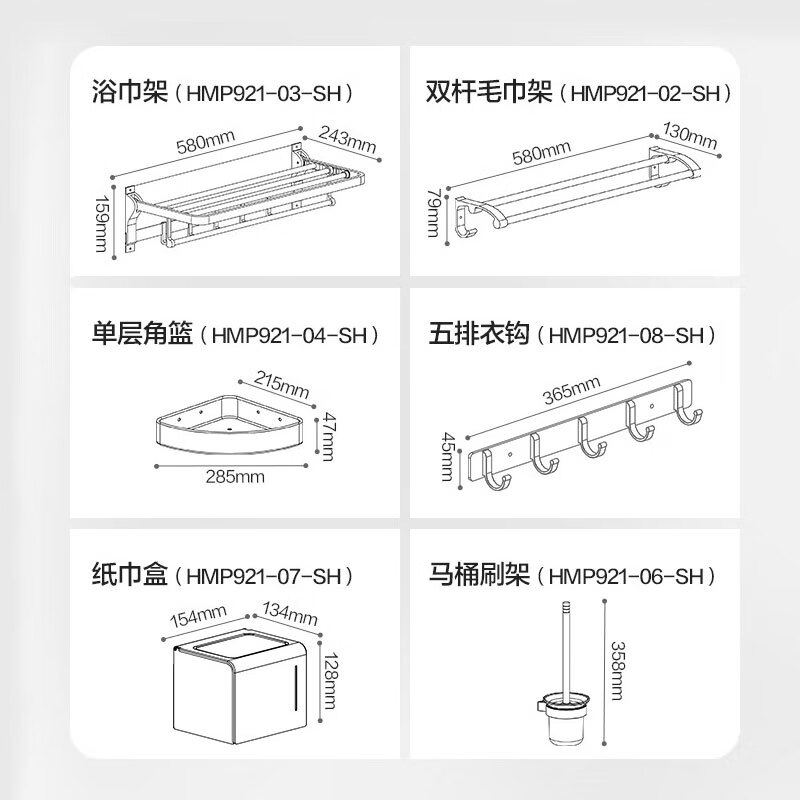 浴巾架（HMP921-03-SH）

580mm

243mm

159mm

双杆毛巾架（HMP921-02-SH）

580mm

130mm

79mm

单层角篮（HMP921-04-SH）

215mm

47mm

285mm

五排衣钩（HMP921-08-SH）

365mm

45mm

纸巾盒（HMP921-07-SH）

154mm

134mm

128mm

马桶刷架（HMP921-06-SH）

358mm