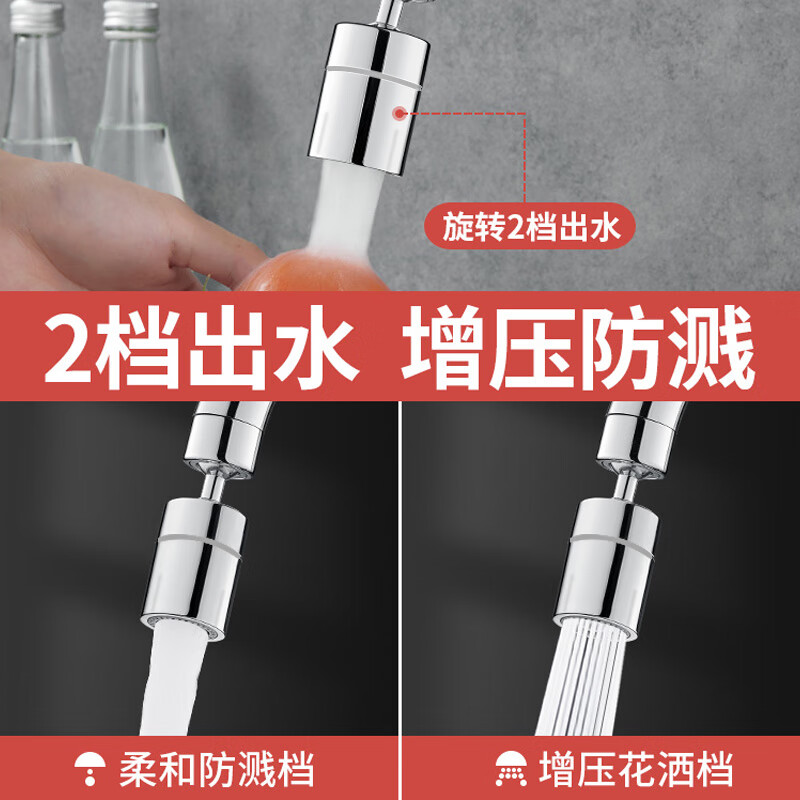 旋转2档出水

2档出水 增压防溅

柔和防溅档

增压花洒档