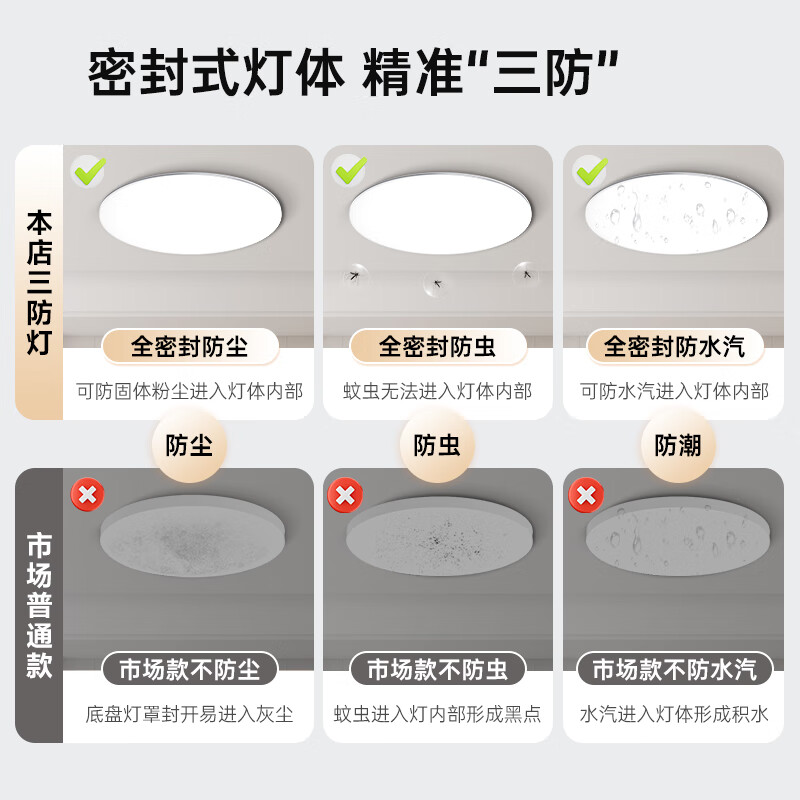 密封式灯体 精准“三防”

本店三防灯

全密封防尘
可防固体粉尘进入灯体内部

全密封防虫
蚊虫无法进入灯体内部

全密封防水汽
可防水汽进入灯体内部

防尘

防虫

防潮

市场普通款

市场款不防尘
底盘灯罩封开易进入灰尘

市场款不防虫
蚊虫进入灯内部形成黑点

市场款不防水汽
水汽进入灯体形成积水