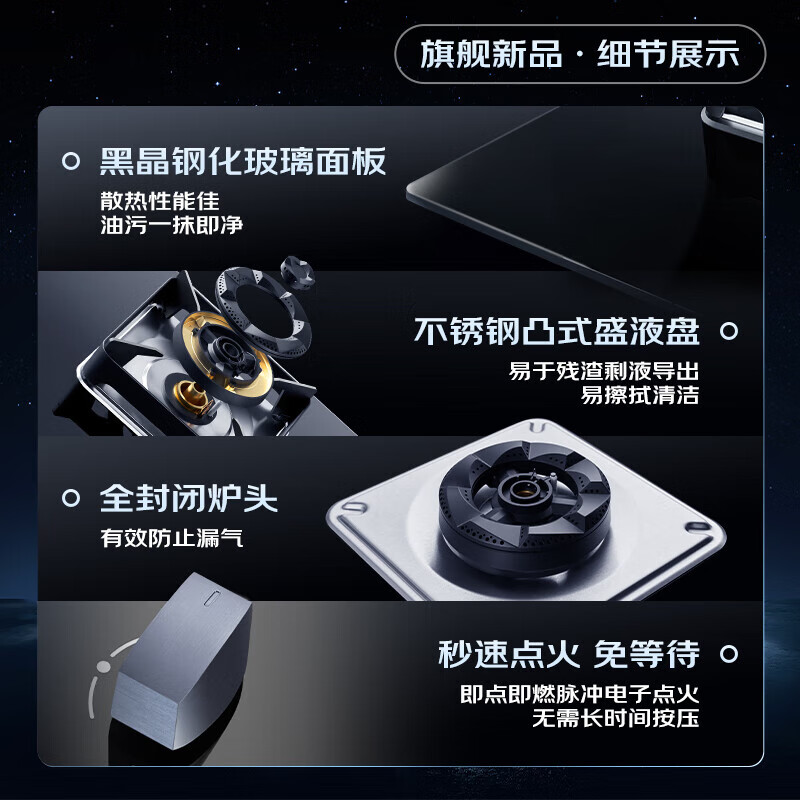 旗舰新品 · 细节展示

黑晶钢化玻璃面板
散热性能佳
油污一抹即净

不锈钢凸式盛液盘
易于残渣剩液导出
易擦拭清洁

全封闭炉头
有效防止漏气

秒速点火 免等待
即点即燃脉冲电子点火
无需长时间按压