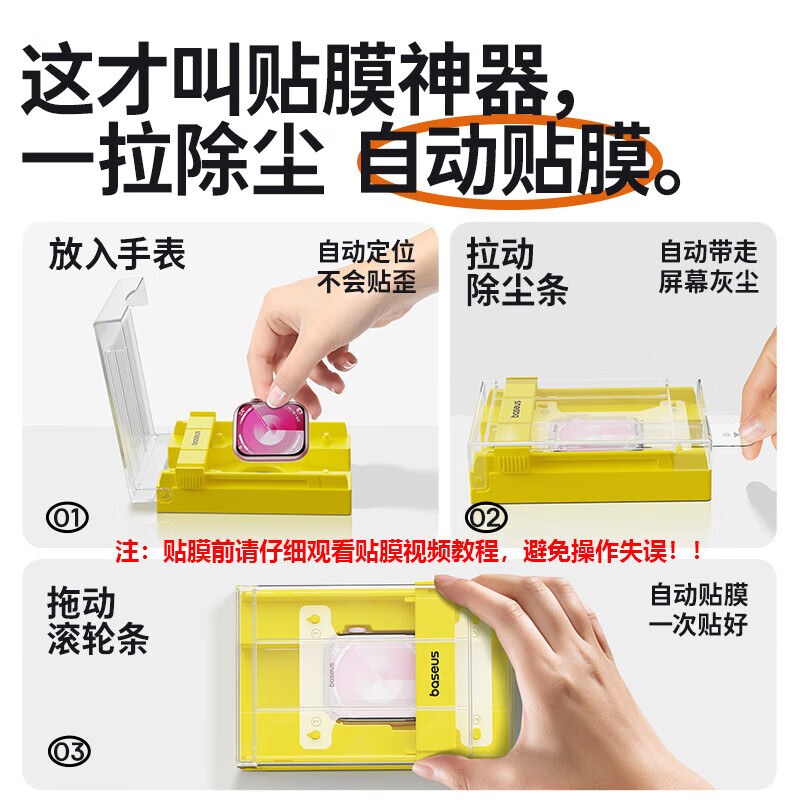 这才叫贴膜神器，
一拉除尘 自动贴膜。

放入手表

自动定位
不会贴歪

baseus

01

拉动
除尘条

自动带走
屏幕灰尘

baseus

02

注：贴膜前请仔细观看贴膜视频教程，避免操作失误！！

拖动
滚轮条

自动贴膜
一次贴好

baseus

baseus

03