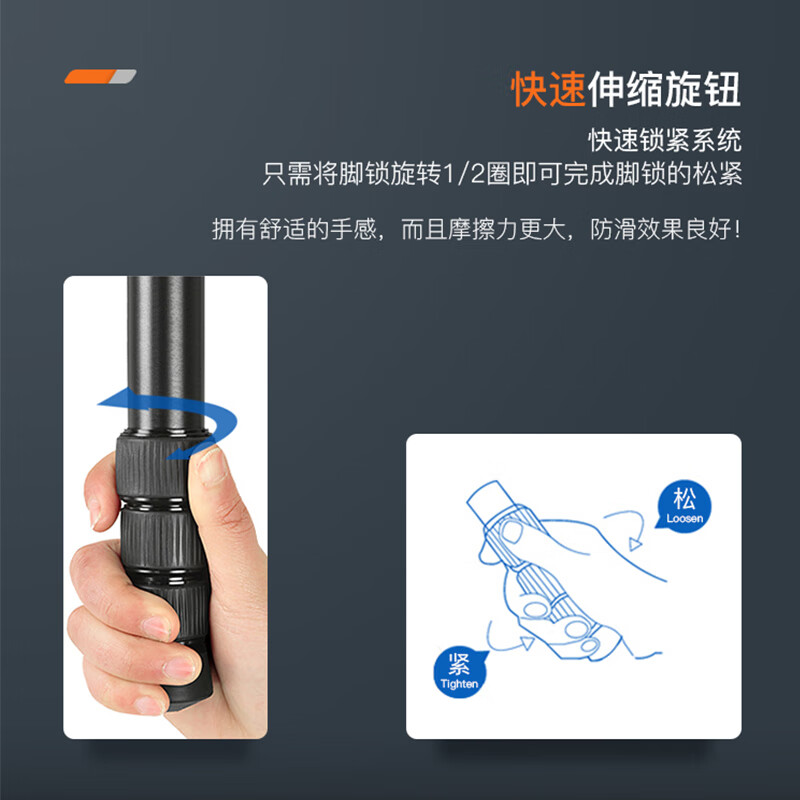 快速伸缩旋钮

快速锁紧系统
只需将脚锁旋转1/2圈即可完成脚锁的松紧

拥有舒适的手感，而且摩擦力更大，防滑效果良好!

松
Loosen

紧
Tighten