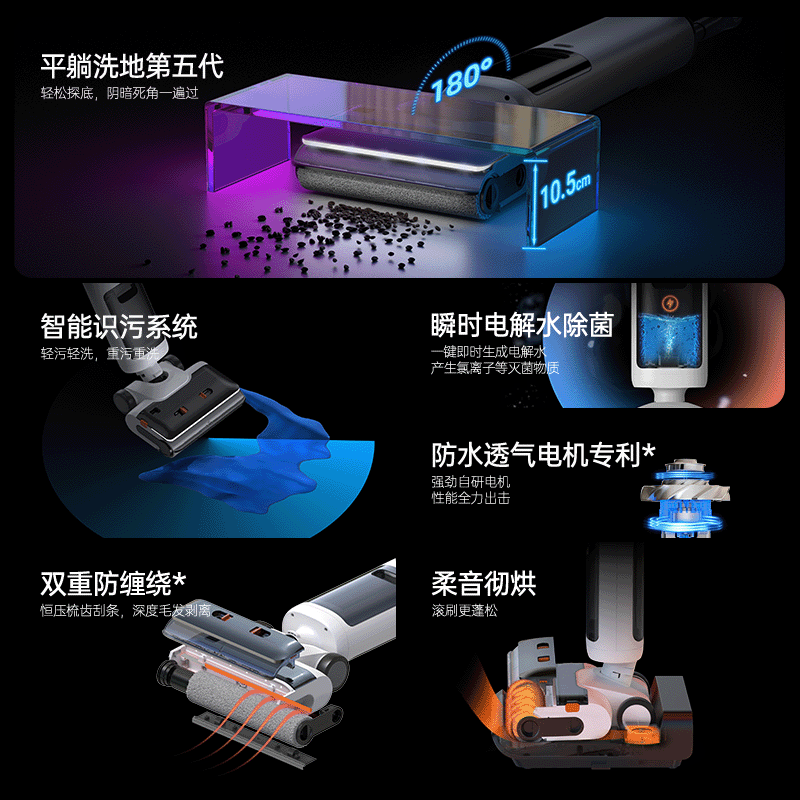 平躺洗地第五代
轻松探底，阴暗死角一遍过

180°

10.5cm

智能识污系统
轻污轻洗，重污重洗

瞬时电解水除菌
一键即时生成电解水
产生氯离子等灭菌物质

防水透气电机专利*
强劲自研电机
性能全力出击

双重防缠绕*
恒压梳齿刮条，深度毛发剥离

柔音彻烘
滚刷更蓬松