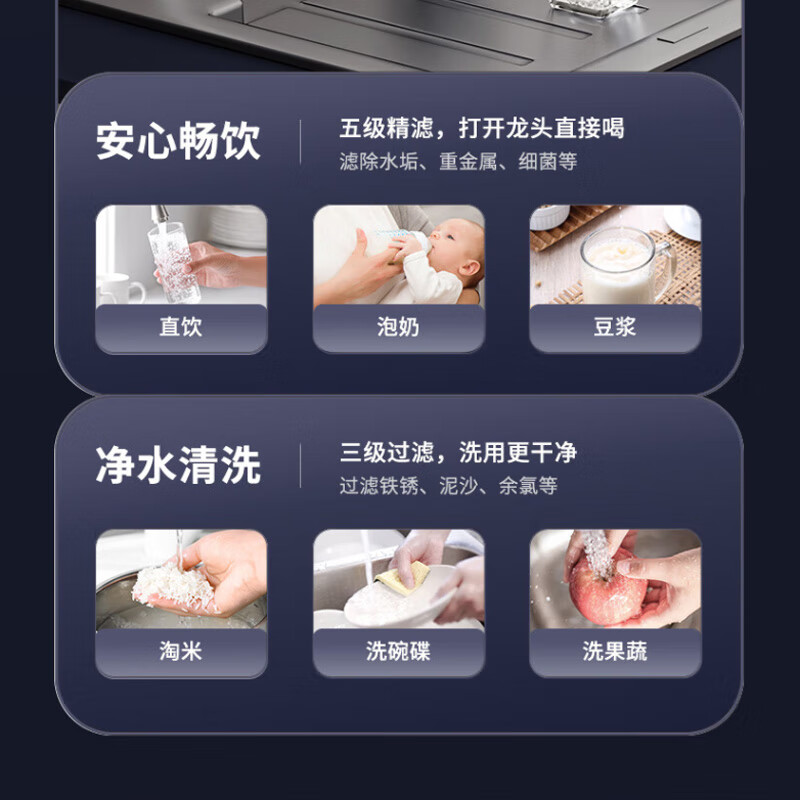 安心畅饮

五级精滤，打开龙头直接喝
滤除水垢、重金属、细菌等

直饮

泡奶

豆浆

净水清洗

三级过滤，洗用更干净
过滤铁锈、泥沙、余氯等

淘米

洗碗碟

洗果蔬