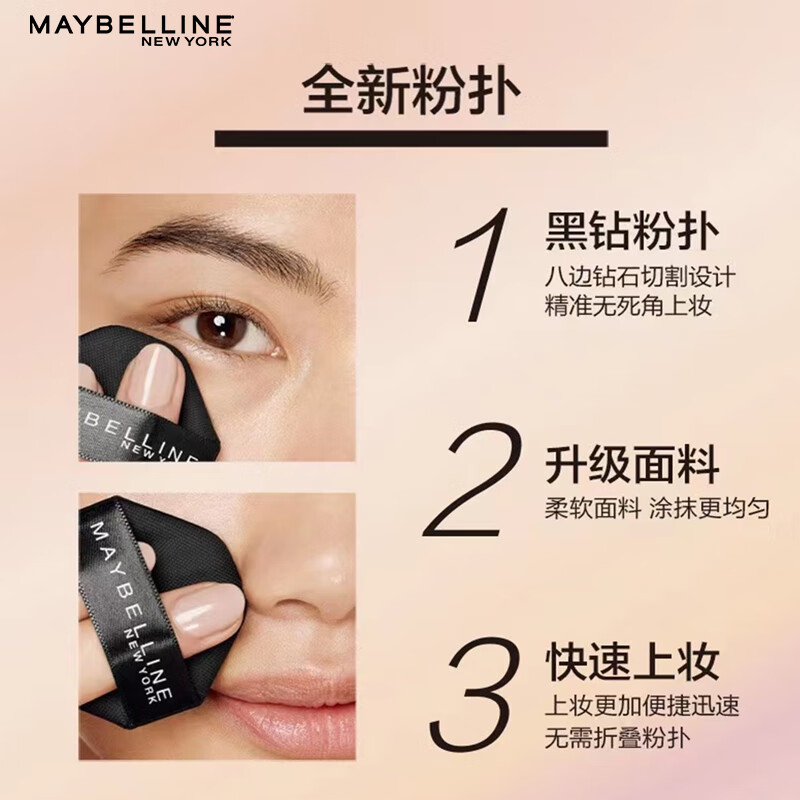 MAYBELLINE
NEW YORK

全新粉扑

BELLINE
NEW YORK

1 黑钻粉扑
八边钻石切割设计
精准无死角上妆

MAYBELLINE
NEW YORK

2 升级面料
柔软面料 涂抹更均匀

3 快速上妆
上妆更加便捷迅速
无需折叠粉扑