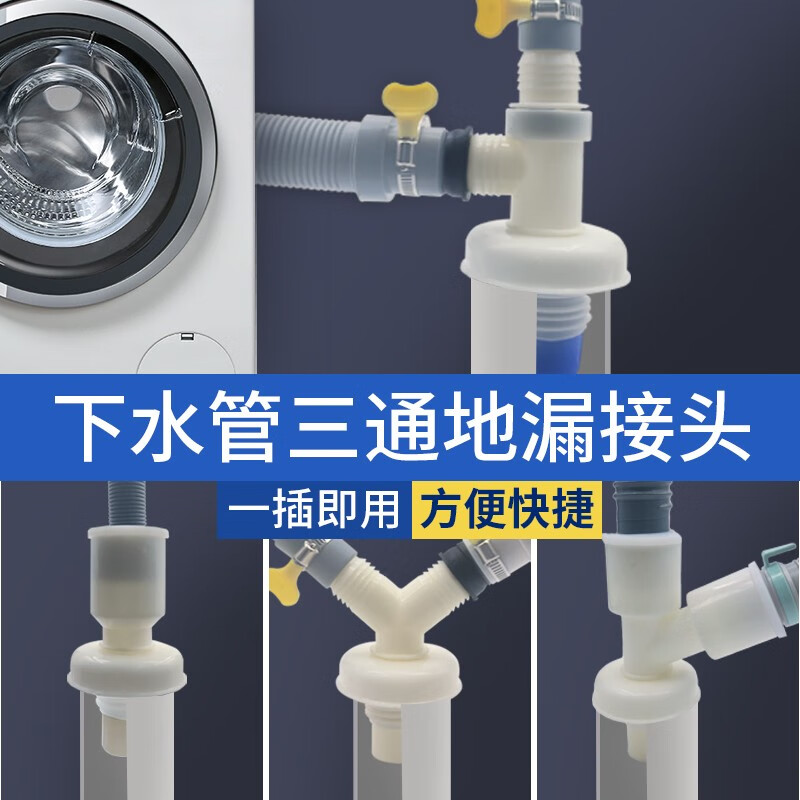 下水管三通地漏接头

一插即用 方便快捷