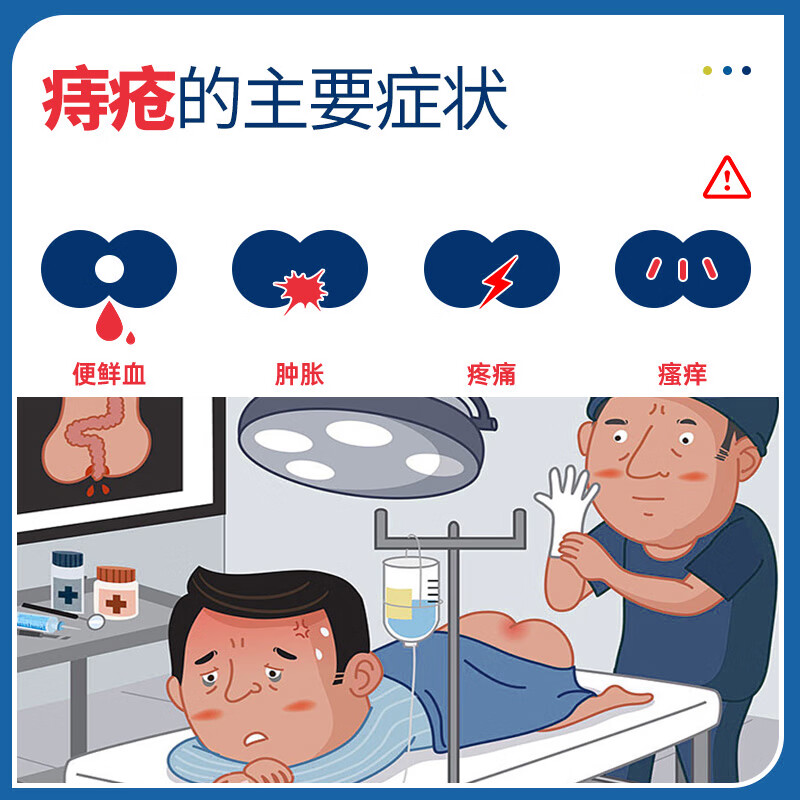 痔疮的主要症状

便鲜血

肿胀

疼痛

瘙痒