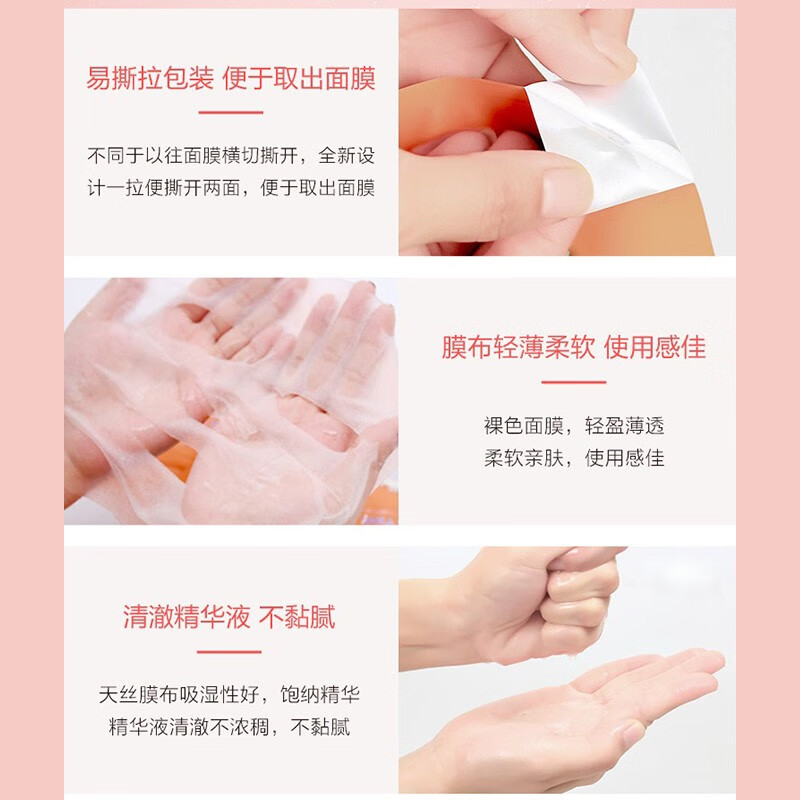 易撕拉包装 便于取出面膜

不同于以往面膜横切撕开，全新设计一拉便撕开两面，便于取出面膜

膜布轻薄柔软 使用感佳

裸色面膜，轻盈薄透
柔软亲肤，使用感佳

清澈精华液 不黏腻

天丝膜布吸湿性好，饱纳精华
精华液清澈不浓稠，不黏腻