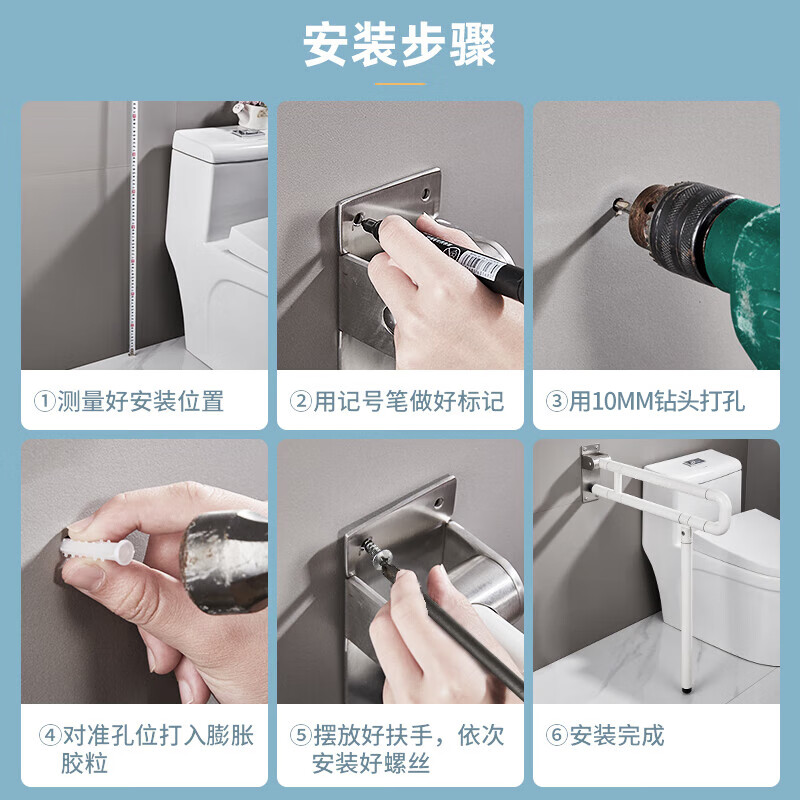 安装步骤

①测量好安装位置

②用记号笔做好标记

③用10MM钻头打孔

④对准孔位打入膨胀胶粒

⑤摆放好扶手，依次安装好螺丝

⑥安装完成