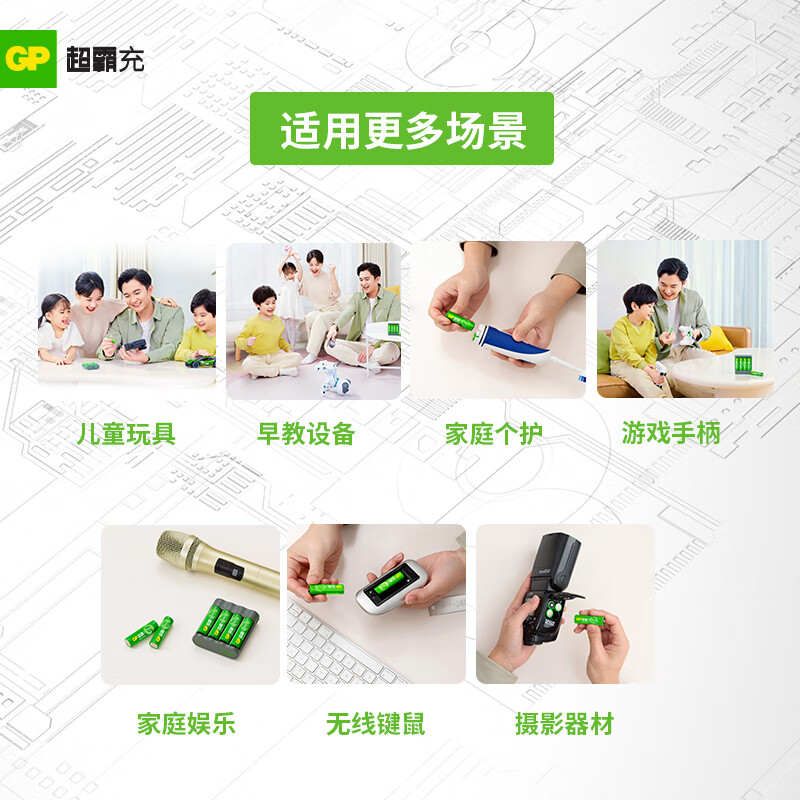 GP 超霸充

适用更多场景

儿童玩具

早教设备

家庭个护

游戏手柄

家庭娱乐

无线键鼠

摄影器材