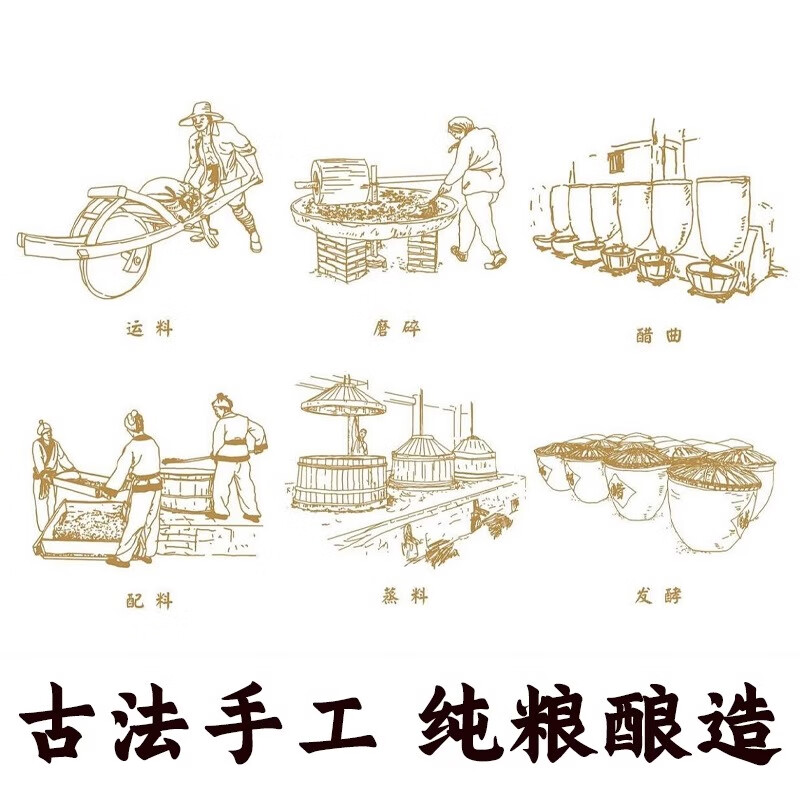 运料

磨碎

醋曲

配料

蒸料

发酵

古法手工 纯粮酿造