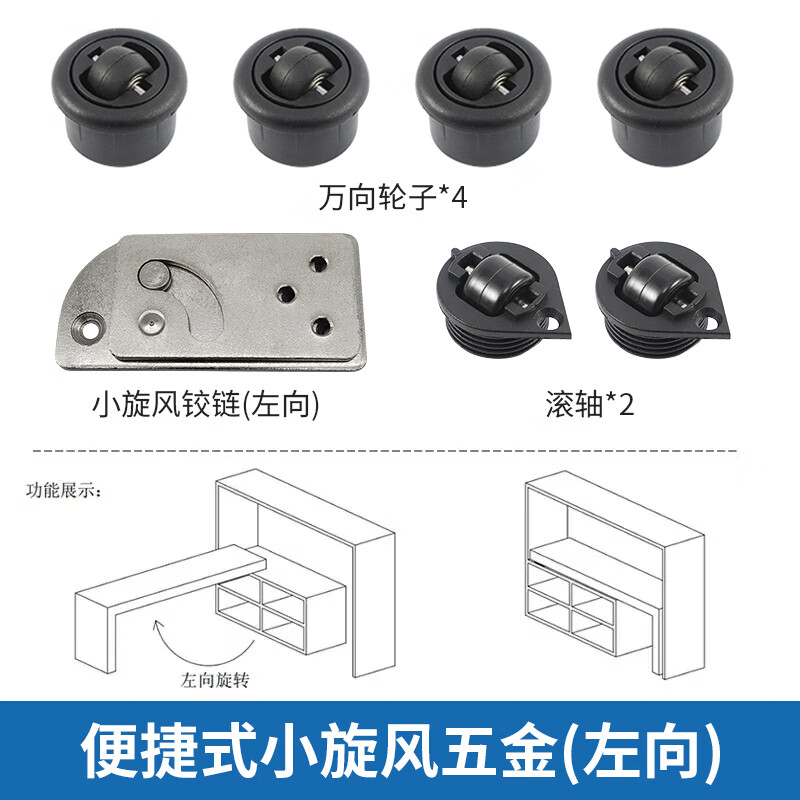 万向轮子*4

小旋风铰链(左向)

滚轴*2

功能展示：

左向旋转

便捷式小旋风五金(左向)