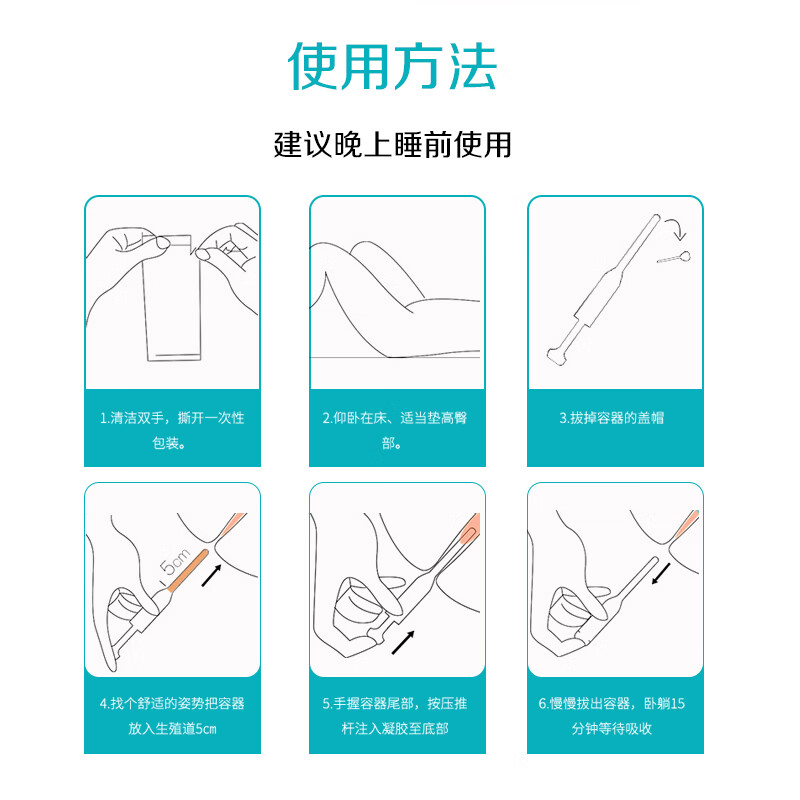 使用方法

建议晚上睡前使用

1.清洁双手，撕开一次性包装。

2.仰卧在床、适当垫高臀部。

3.拔掉容器的盖帽

5cm

4.找个舒适的姿势把容器放入生殖道5cm

5.手握容器尾部，按压推杆注入凝胶至底部

6.慢慢拔出容器，卧躺15分钟等待吸收