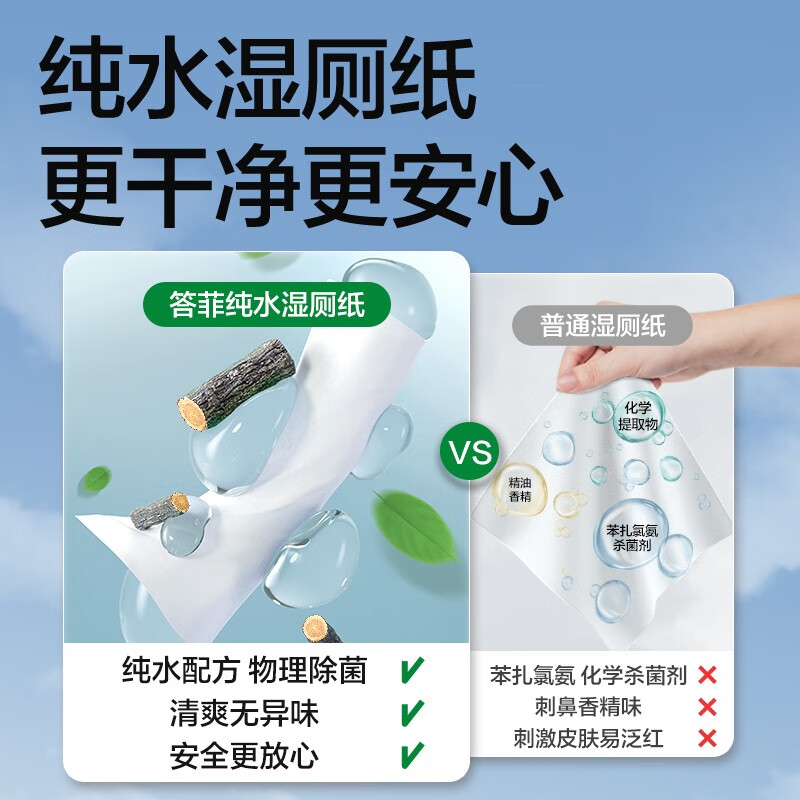 纯水湿厕纸
更干净更安心

答菲纯水湿厕纸

VS

普通湿厕纸

化学提取物

精油香精

苯扎氯氨杀菌剂

纯水配方 物理除菌 ✔
清爽无异味 ✔
安全更放心 ✔

苯扎氯氨 化学杀菌剂 ✕
刺鼻香精味 ✕
刺激皮肤易泛红 ✕