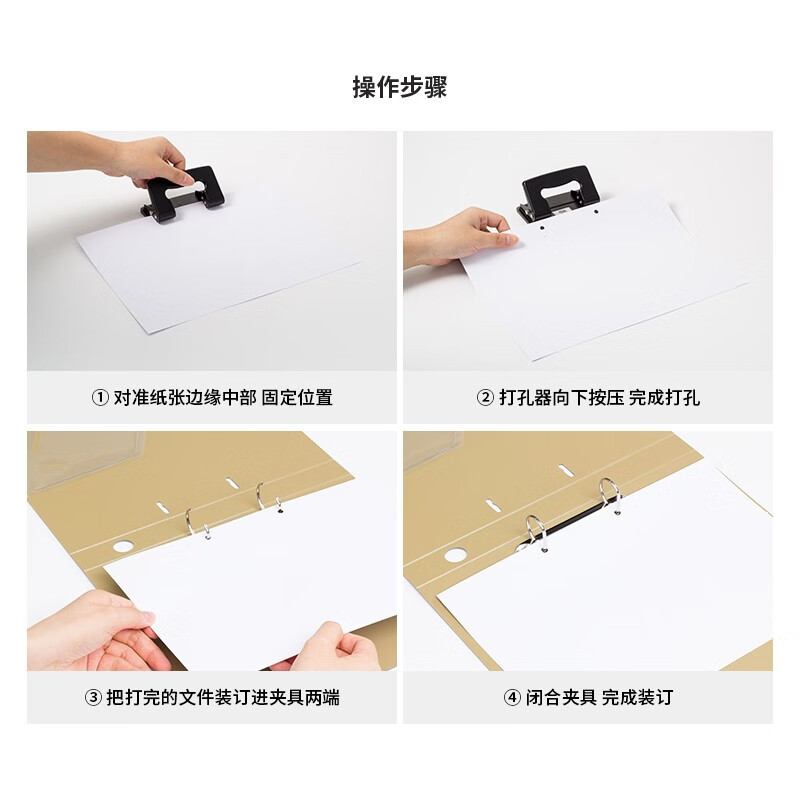 操作步骤

① 对准纸张边缘中部 固定位置

② 打孔器向下按压 完成打孔

③ 把打完的文件装订进夹具两端

④ 闭合夹具 完成装订