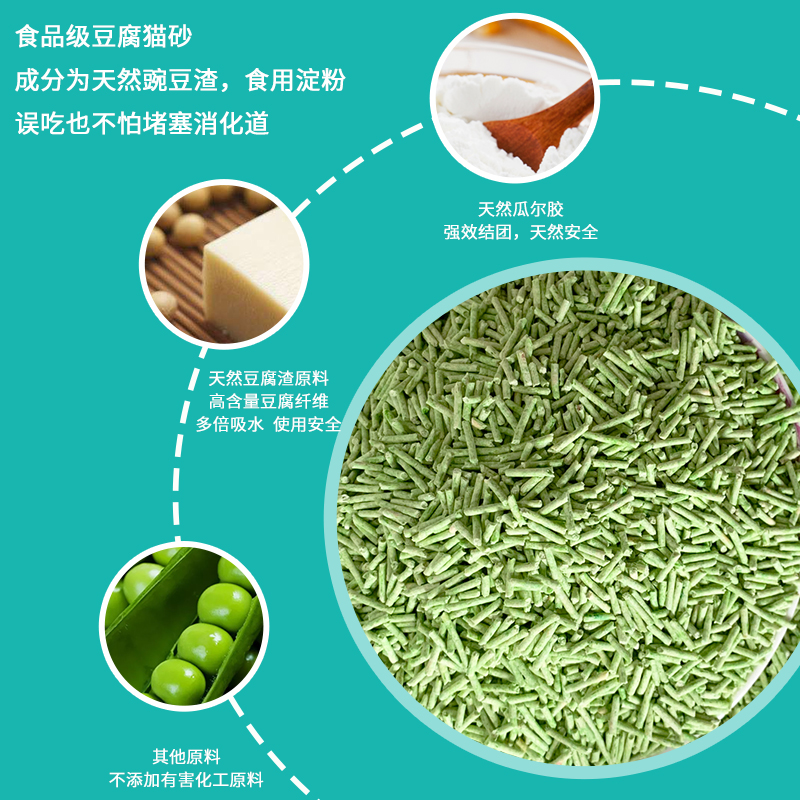 食品级豆腐猫砂
成分为天然豌豆渣，食用淀粉
误吃也不怕堵塞消化道

天然瓜尔胶
强效结团，天然安全

天然豆腐渣原料
高含量豆腐纤维
多倍吸水 使用安全

其他原料
不添加有害化工原料