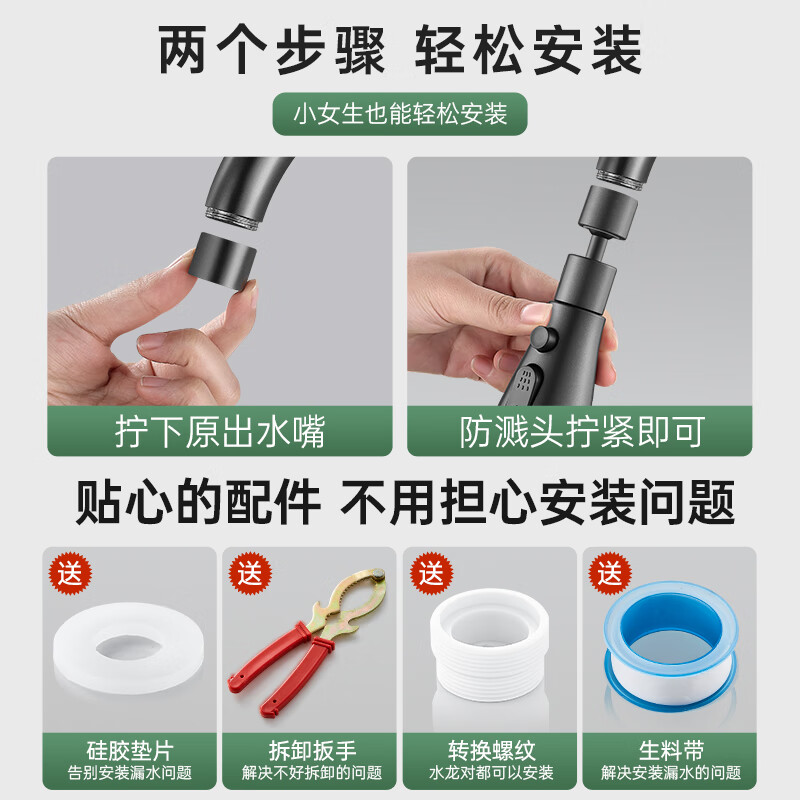 两个步骤 轻松安装

小女生也能轻松安装

拧下原出水嘴

防溅头拧紧即可

贴心的配件 不用担心安装问题

送

硅胶垫片
告别安装漏水问题

送

拆卸扳手
解决不好拆卸的问题

送

转换螺纹
水龙对都可以安装

送

生料带
解决安装漏水的问题