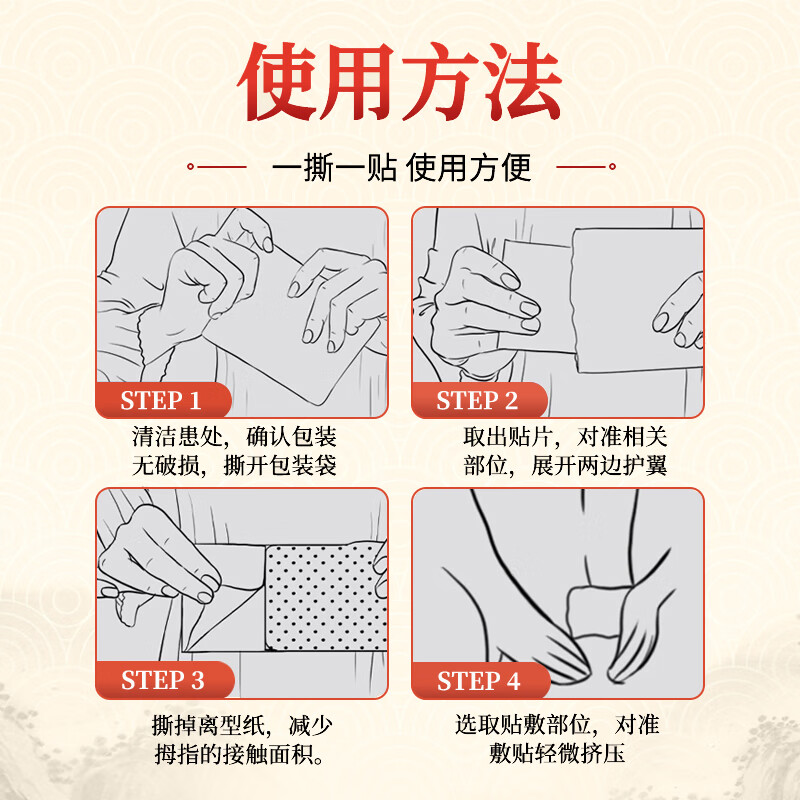 使用方法

一撕一贴 使用方便

STEP 1

清洁患处，确认包装无破损，撕开包装袋

STEP 2

取出贴片，对准相关部位，展开两边护翼

STEP 3

撕掉离型纸，减少拇指的接触面积。

STEP 4

选取贴敷部位，对准敷贴轻微挤压