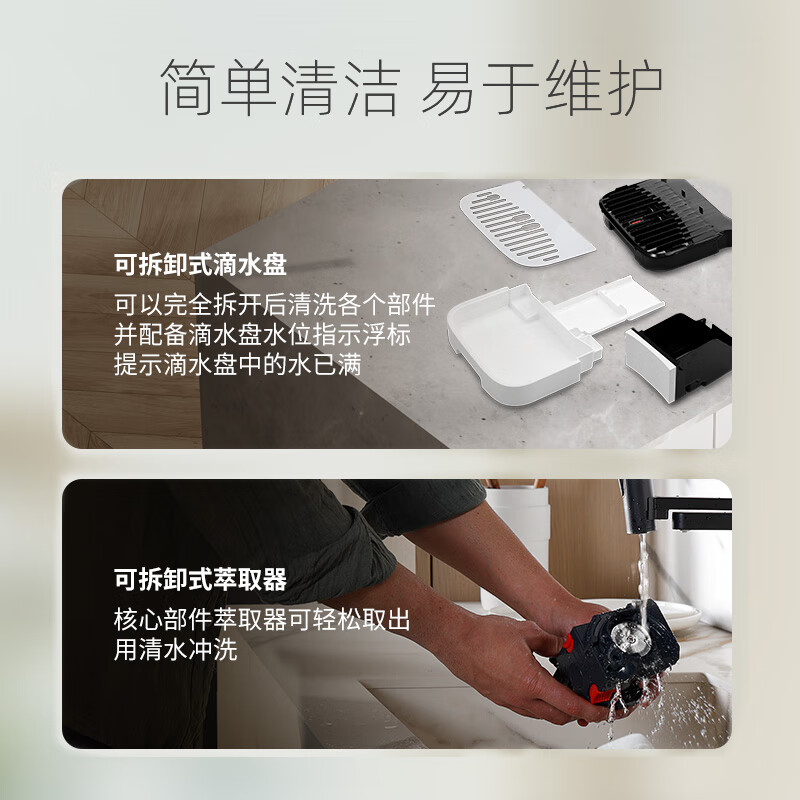 简单清洁 易于维护

可拆卸式滴水盘

可以完全拆开后清洗各个部件
并配备滴水盘水位指示浮标
提示滴水盘中的水已满

可拆卸式萃取器

核心部件萃取器可轻松取出
用清水冲洗