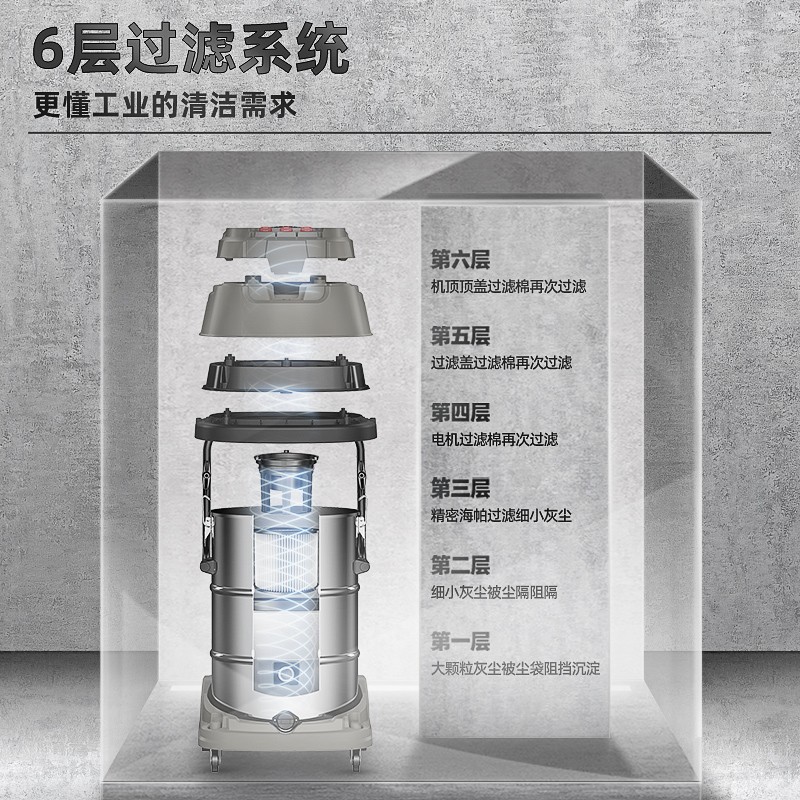 6层过滤系统

更懂工业的清洁需求

第六层
机顶顶盖过滤棉再次过滤

第五层
过滤盖过滤棉再次过滤

第四层
电机过滤棉再次过滤

第三层
精密海帕过滤细小灰尘

第二层
细小灰尘被尘隔阻隔

第一层
大颗粒灰尘被尘袋阻挡沉淀