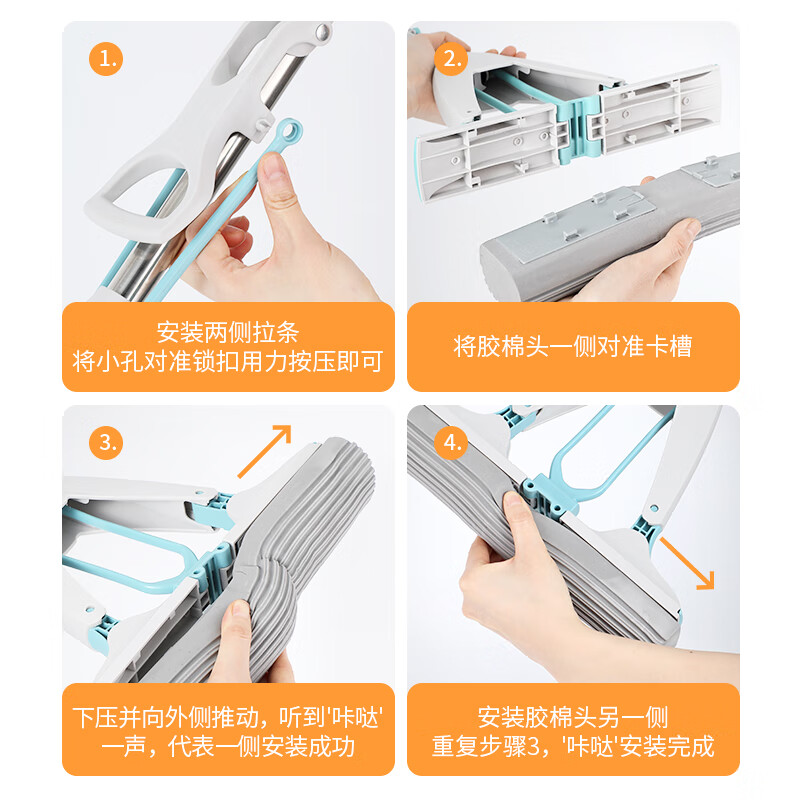 1.

安装两侧拉条
将小孔对准锁扣用力按压即可

2.

将胶棉头一侧对准卡槽

3.

下压并向外侧推动，听到'咔哒'一声，代表一侧安装成功

4.

安装胶棉头另一侧
重复步骤3，'咔哒'安装完成