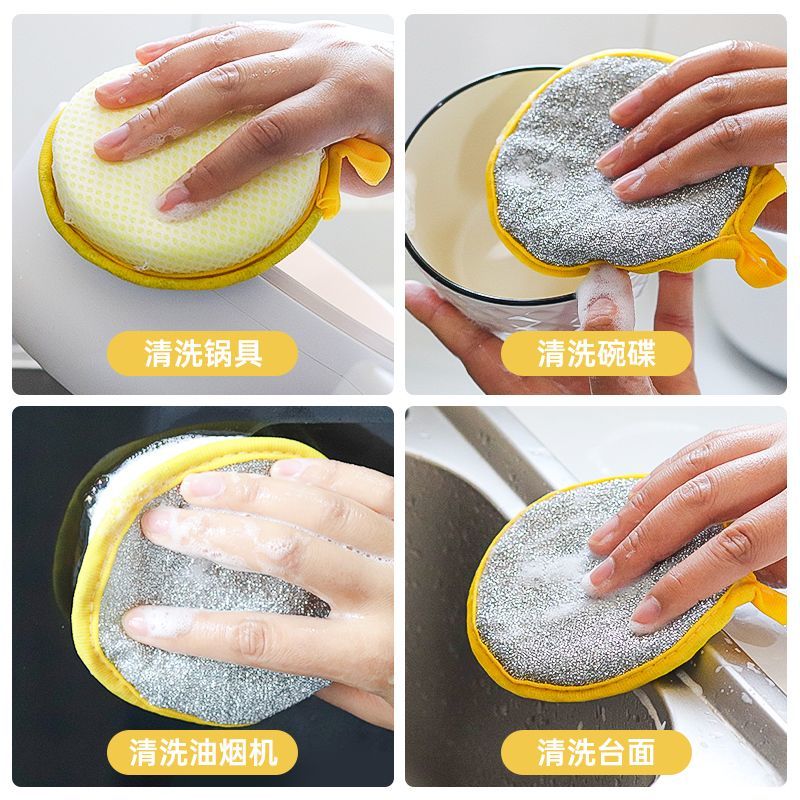 清洗锅具

清洗碗碟

清洗油烟机

清洗台面