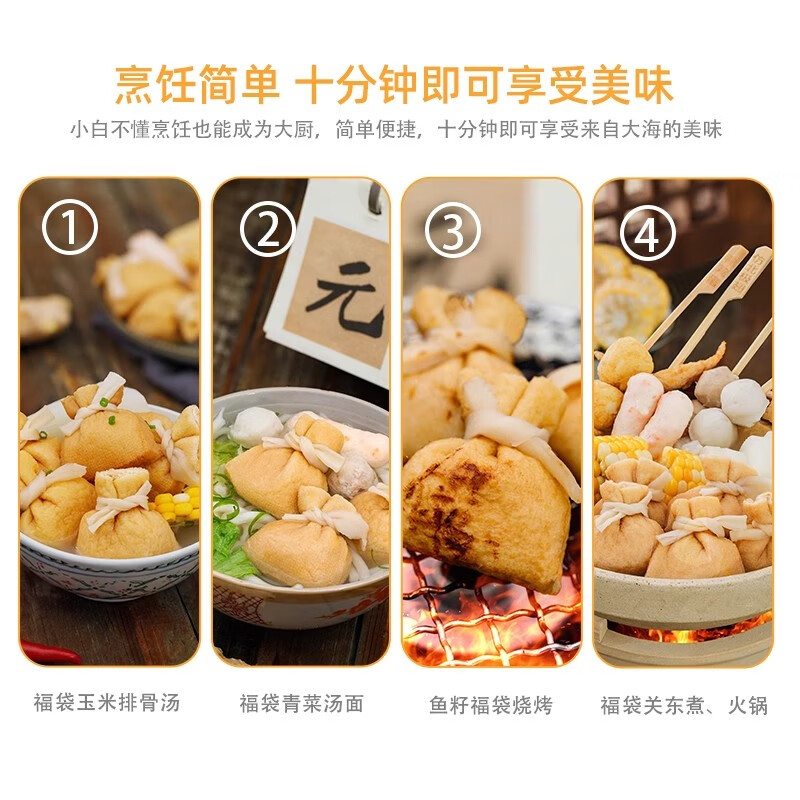 烹饪简单 十分钟即可享受美味

小白不懂烹饪也能成为大厨，简单便捷，十分钟即可享受来自大海的美味

①

②

元

③

④

福袋玉米排骨汤

福袋青菜汤面

鱼籽福袋烧烤

福袋关东煮、火锅