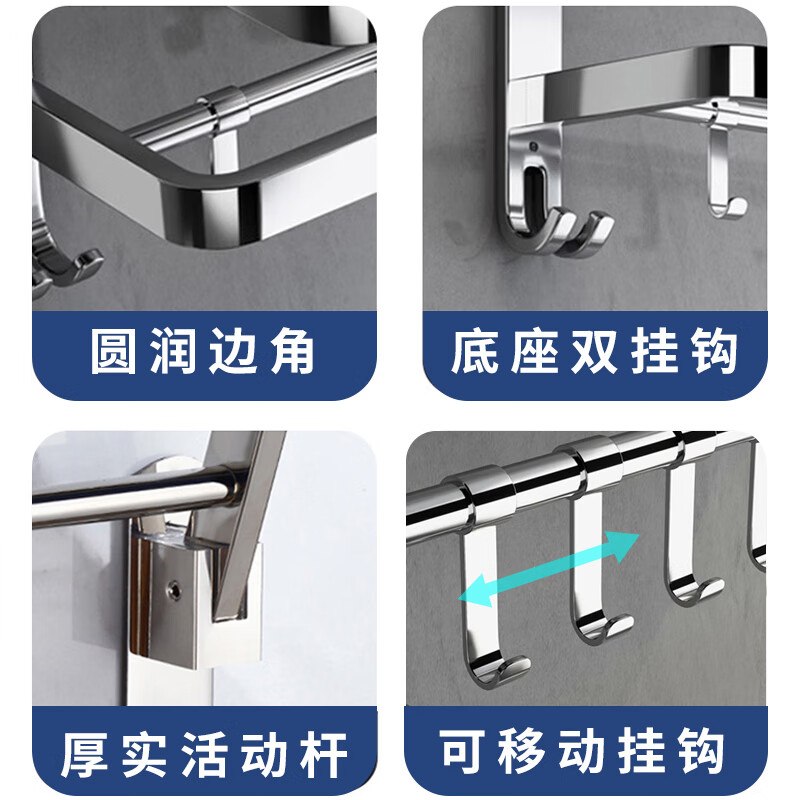 圆润边角

底座双挂钩

厚实活动杆

可移动挂钩