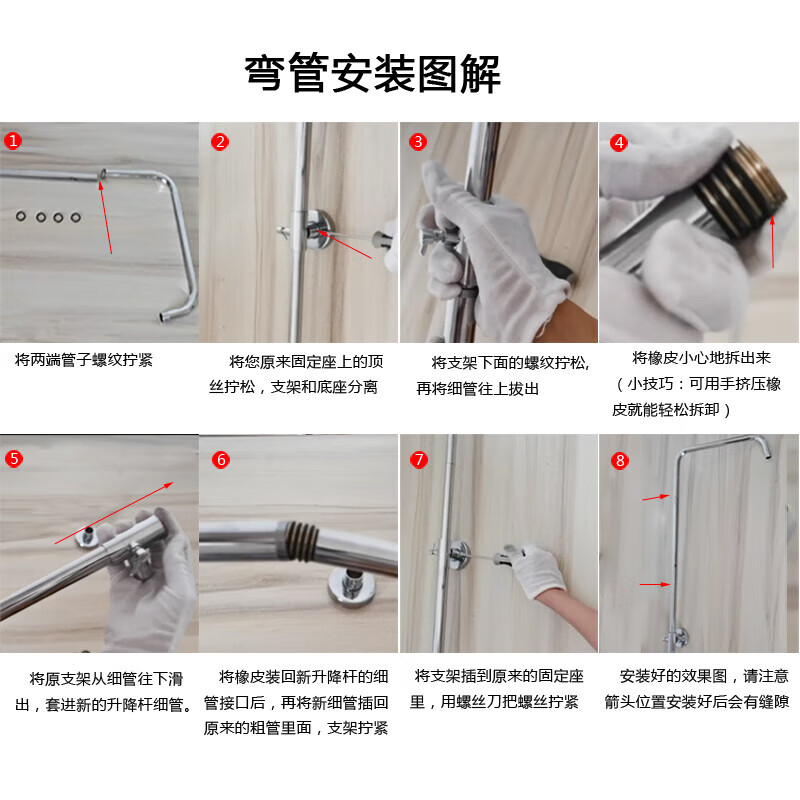 弯管安装图解

1
将两端管子螺纹拧紧

2
将您原来固定座上的顶丝拧松，支架和底座分离

3
将支架下面的螺纹拧松，再将细管往上拔出

4
将橡皮小心地拆出来（小技巧：可用手挤压橡皮就能轻松拆卸）

5
将原支架从细管往下滑出，套进新的升降杆细管。

6
将橡皮装回新升降杆的细管接口后，再将新细管插回原来的粗管里面，支架拧紧

7
将支架插到原来的固定座里，用螺丝刀把螺丝拧紧

8
安装好的效果图，请注意箭头位置安装好后会有缝隙