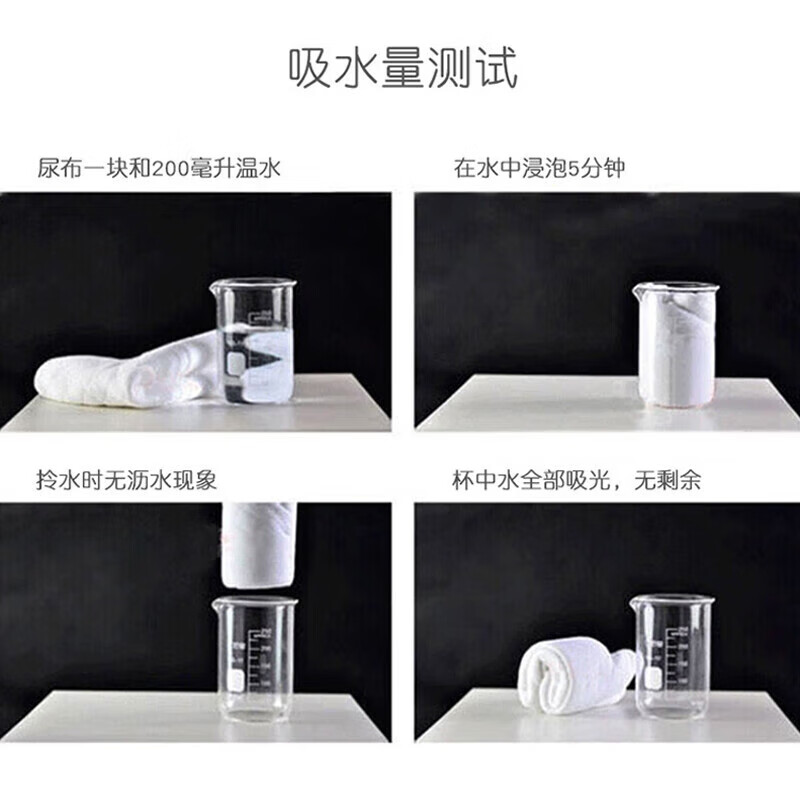 吸水量测试

尿布一块和200毫升温水

在水中浸泡5分钟

拎水时无沥水现象

杯中水全部吸光，无剩余