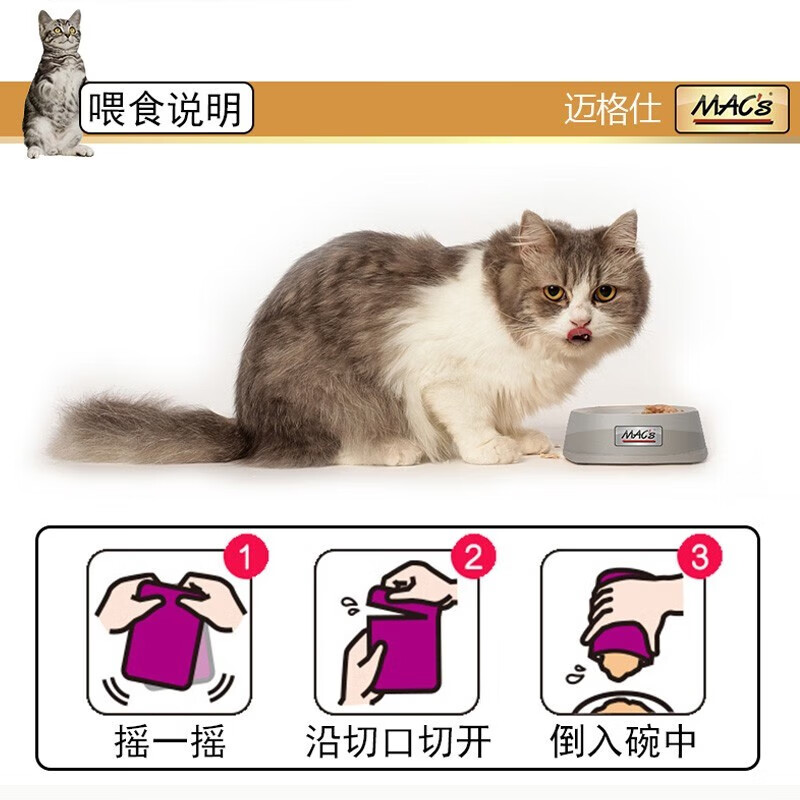 喂食说明

迈格仕 MAC's

MAC's

1
摇一摇

2
沿切口切开

3
倒入碗中