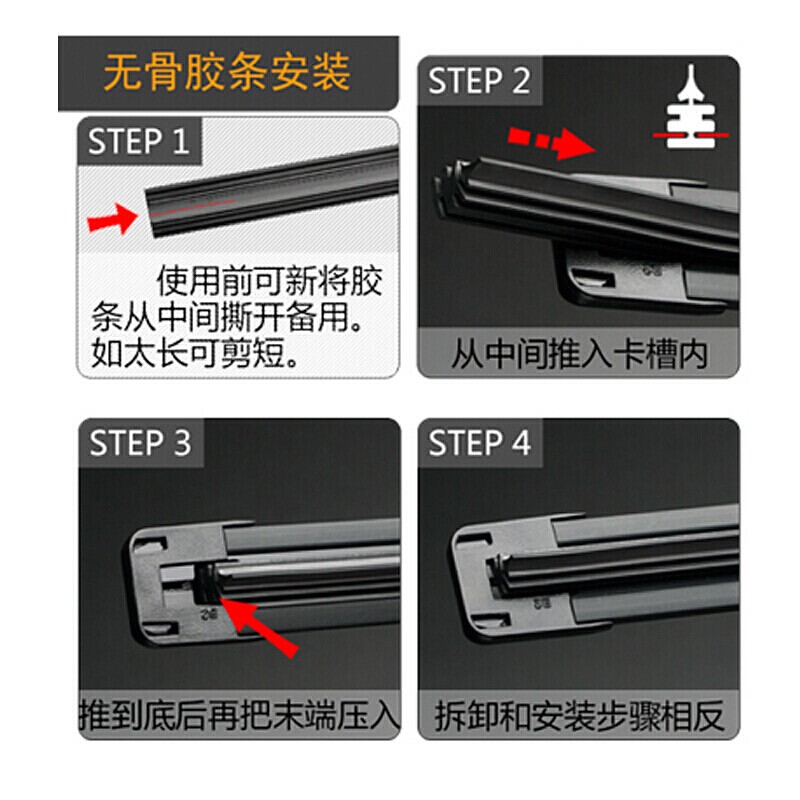 无骨胶条安装

STEP 1

使用前可新将胶条从中间撕开备用。如太长可剪短。

STEP 2

从中间推入卡槽内

STEP 3

推到底后再把末端压入

STEP 4

拆卸和安装步骤相反