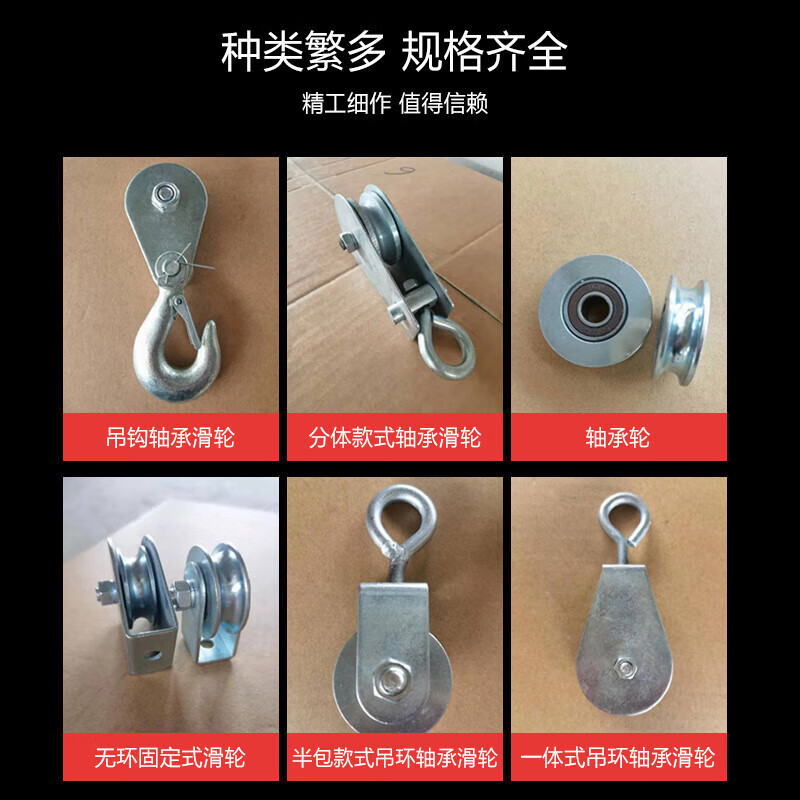 种类繁多 规格齐全

精工细作 值得信赖

吊钩轴承滑轮

分体款式轴承滑轮

轴承轮

无环固定式滑轮

半包款式吊环轴承滑轮

一体式吊环轴承滑轮