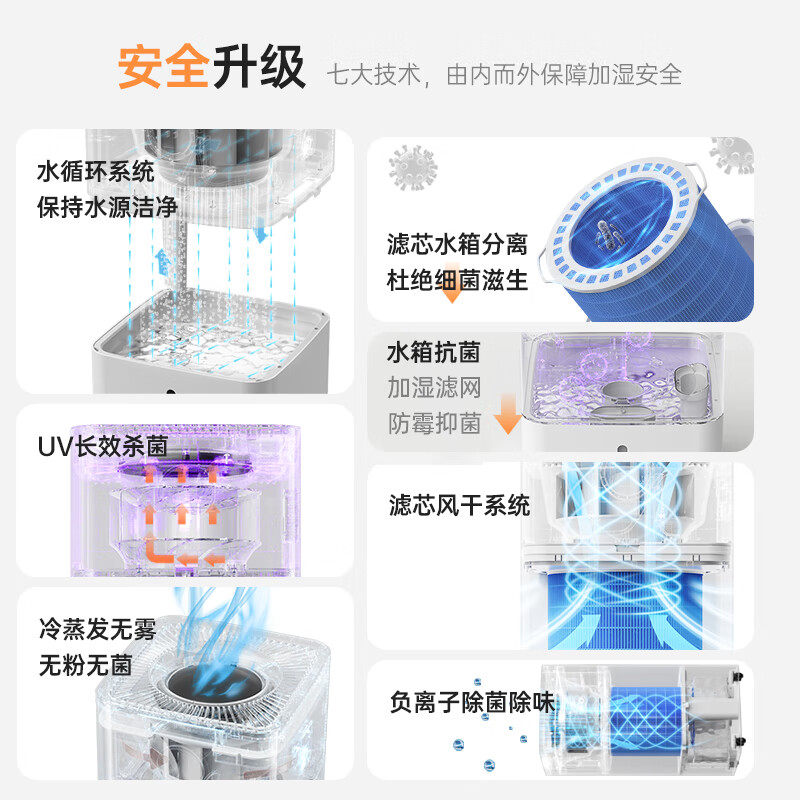 安全升级 七大技术，由内而外保障加湿安全

水循环系统
保持水源洁净

UV长效杀菌

冷蒸发无雾
无粉无菌

滤芯水箱分离
杜绝细菌滋生

水箱抗菌
加湿滤网
防霉抑菌

滤芯风干系统

负离子除菌除味