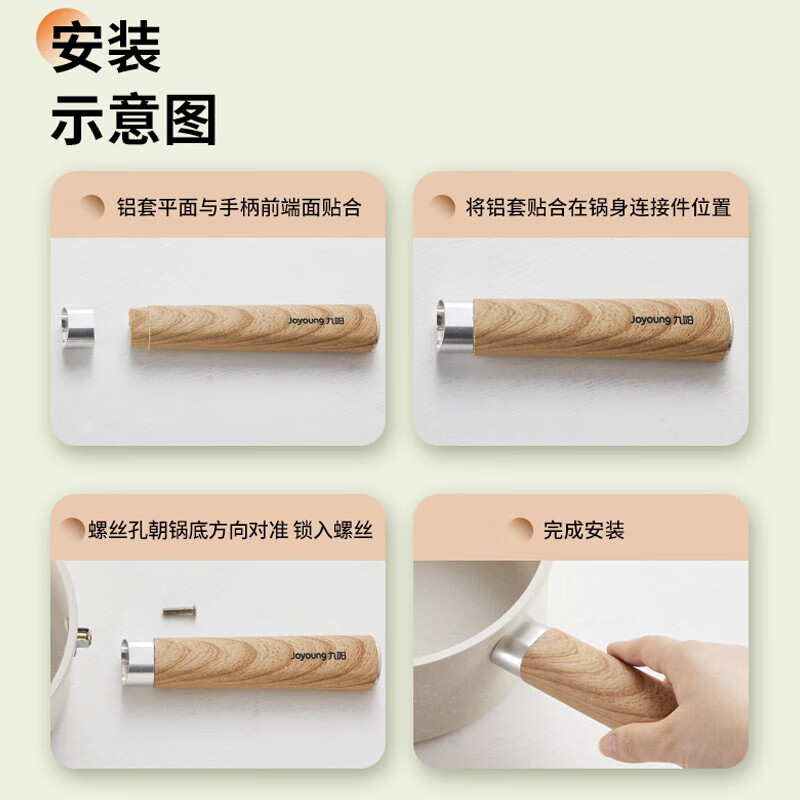 安装
示意图

铝套平面与手柄前端面贴合

Joyoung 九阳

将铝套贴合在锅身连接件位置

Joyoung 九阳

螺丝孔朝锅底方向对准 锁入螺丝

Joyoung 九阳

完成安装