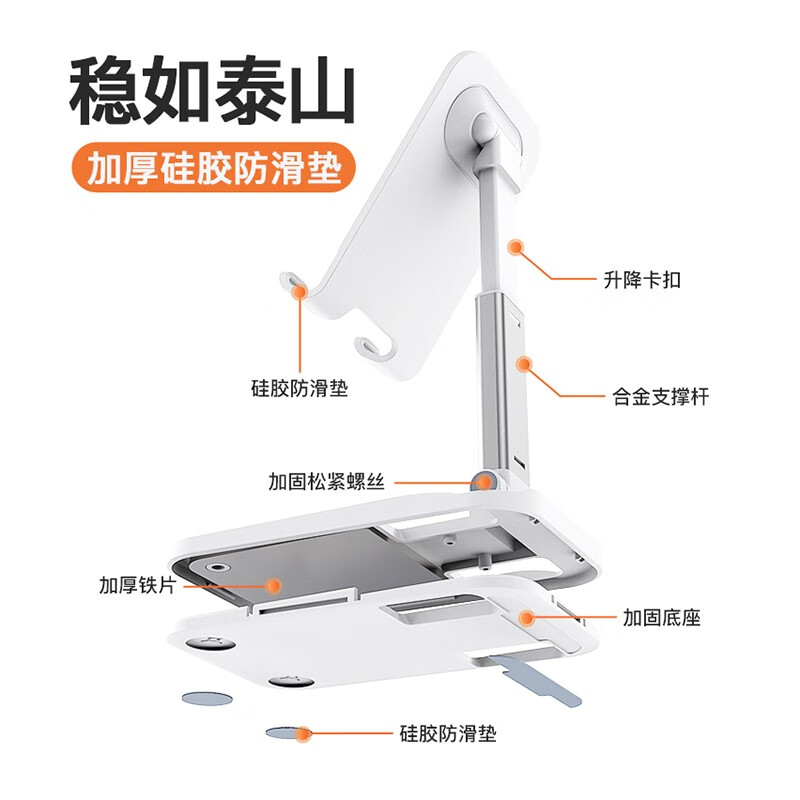 稳如泰山

加厚硅胶防滑垫

升降卡扣

硅胶防滑垫

合金支撑杆

加固松紧螺丝

加厚铁片

加固底座

硅胶防滑垫