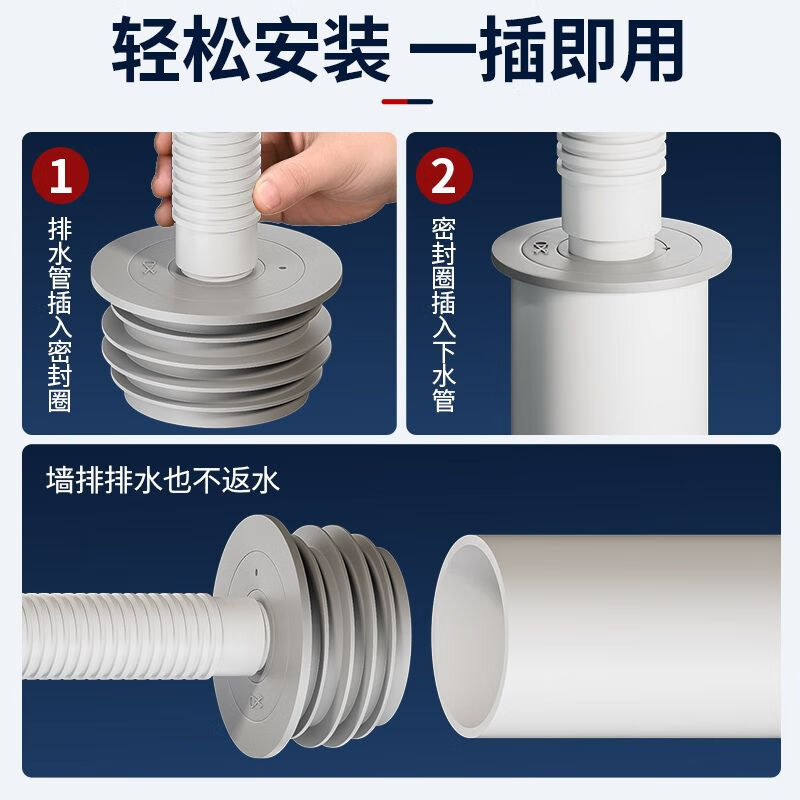 轻松安装 一插即用

1
排水管插入密封圈

2
密封圈插入下水管

墙排排水也不返水