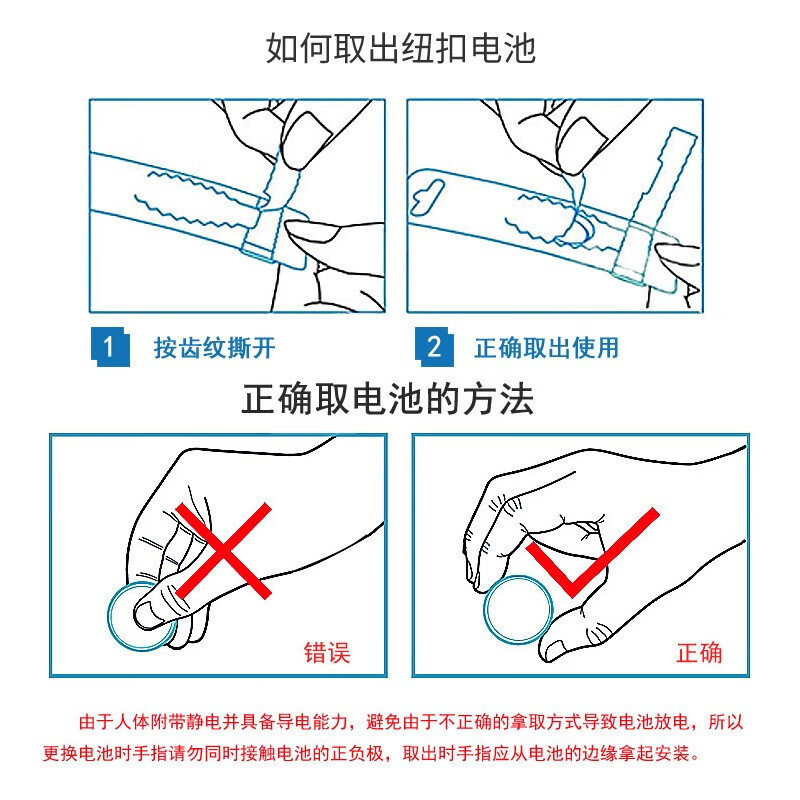 如何取出纽扣电池

1 按齿纹撕开

2 正确取出使用

正确取电池的方法

错误

正确

由于人体附带静电并具备导电能力，避免由于不正确的拿取方式导致电池放电，所以更换电池时手指请勿同时接触电池的正负极，取出时手指应从电池的边缘拿起安装。